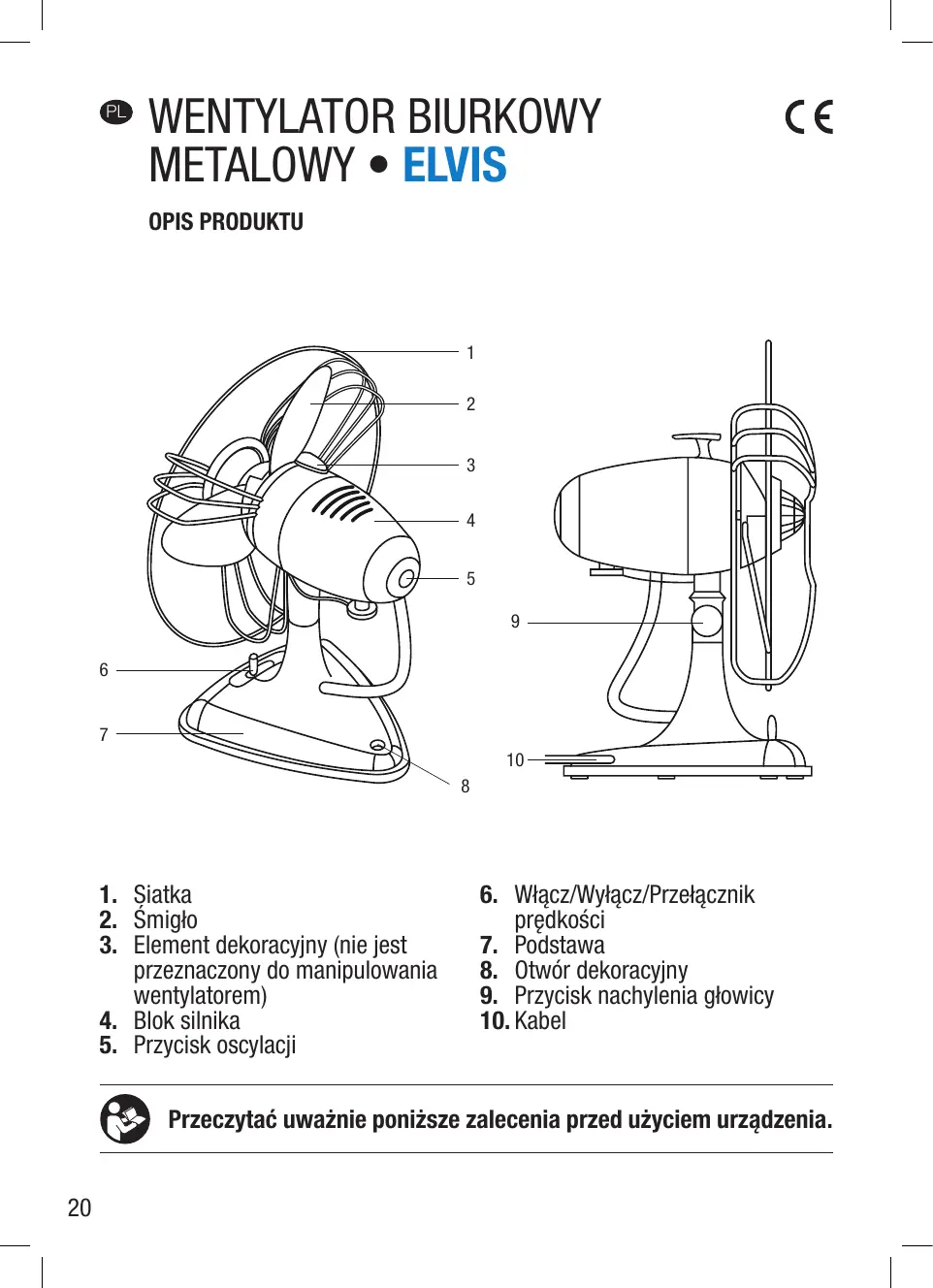 PL WENTYLATOR BIURKOWY METALOWY • ELVIS

CE

OPIS PRODUKTU

1
2
3
4
5
6
7
8
9
10

1. Siatka
2. Śmigło
3. Element dekoracyjny (nie jest przeznaczony do manipulowania wentylatorem)
4. Blok silnika
5. Przycisk oscylacji

6. Włącz/Wyłącz/Przełącznik prędkości
7. Podstawa
8. Otwór dekoracyjny
9. Przycisk nachylenia głowicy
10. Kabel

Przeczytać uważnie poniższe zalecenia przed użyciem urządzenia.

20