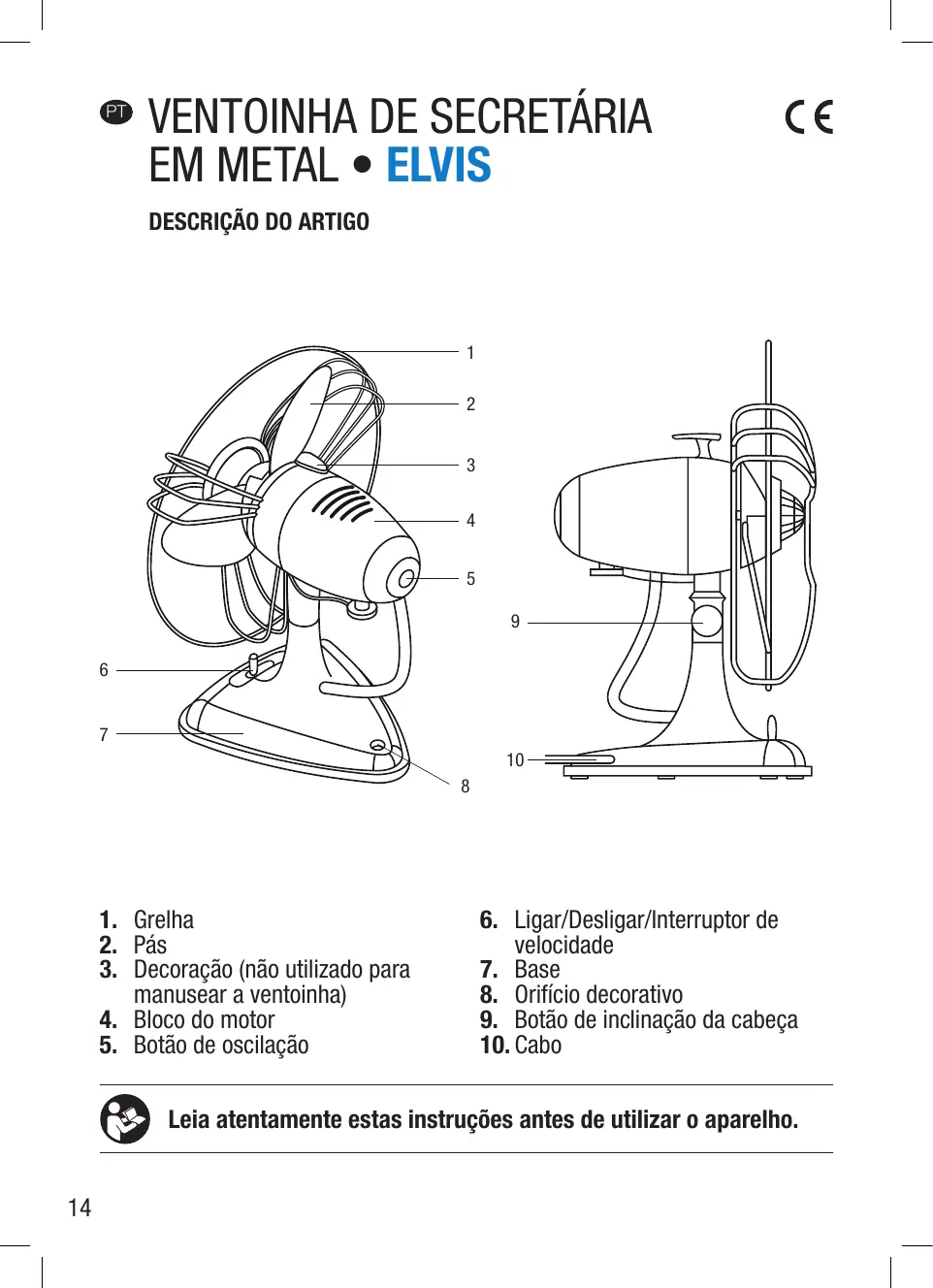 PT VENTOINHA DE SECRETÁRIA EM METAL • ELVIS

CE

DESCRIÇÃO DO ARTIGO

1
2
3
4
5
6
7
8
9
10

1. Grelha
2. Pás
3. Decoração (não utilizado para manusear a ventoinha)
4. Bloco do motor
5. Botão de oscilação

6. Ligar/Desligar/Interruptor de velocidade
7. Base
8. Orifício decorativo
9. Botão de inclinação da cabeça
10. Cabo

Leia atentamente estas instruções antes de utilizar o aparelho.

14