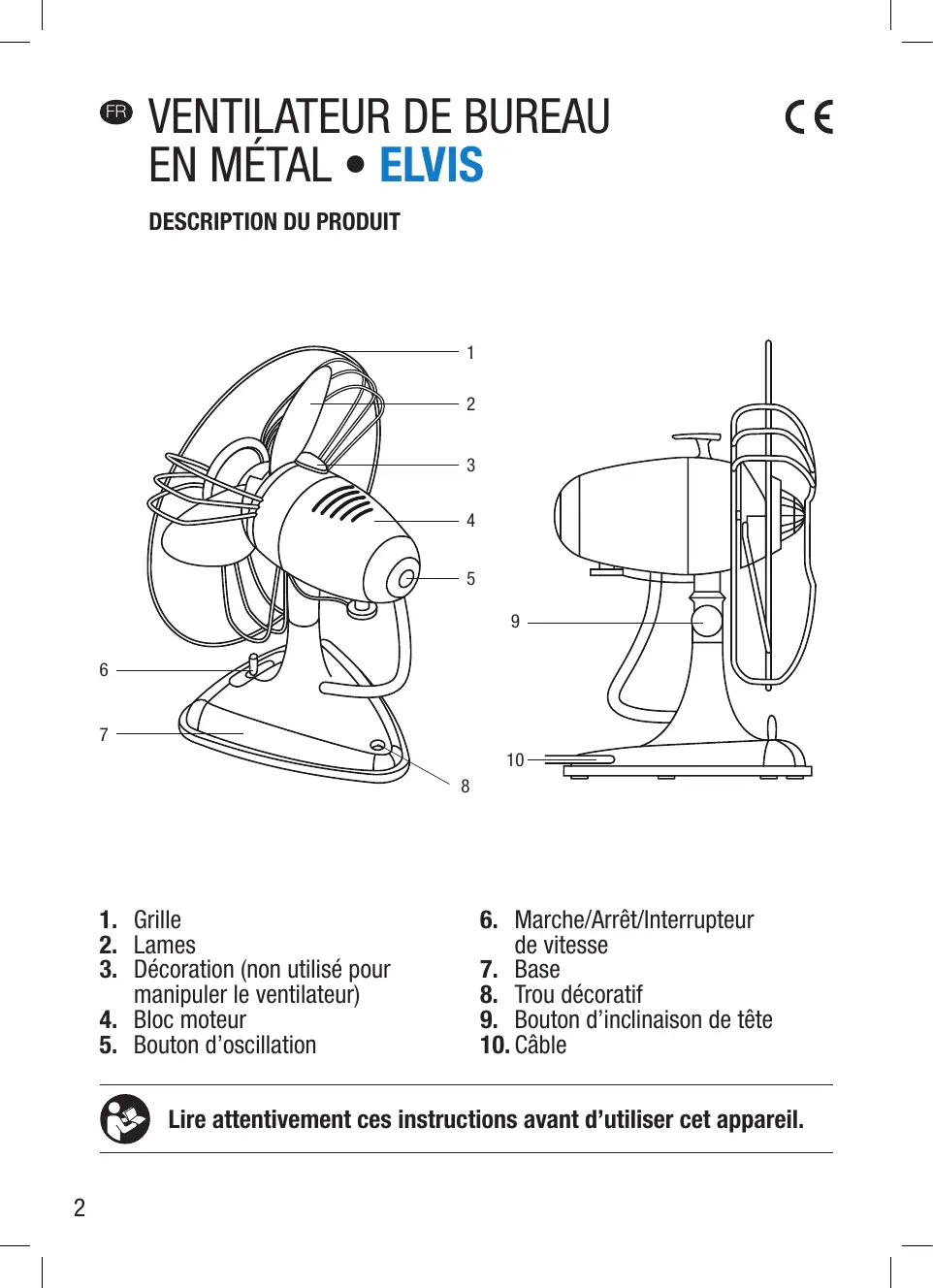 FR VENTILATEUR DE BUREAU EN MÉTAL • ELVIS

CE

DESCRIPTION DU PRODUIT

1
2
3
4
5
6
7
8
9
10

1. Grille
2. Lames
3. Décoration (non utilisé pour manipuler le ventilateur)
4. Bloc moteur
5. Bouton d'oscillation

6. Marche/Arrêt/Interrupteur de vitesse
7. Base
8. Trou décoratif
9. Bouton d'inclinaison de tête
10. Câble

Lire attentivement ces instructions avant d'utiliser cet appareil.

2