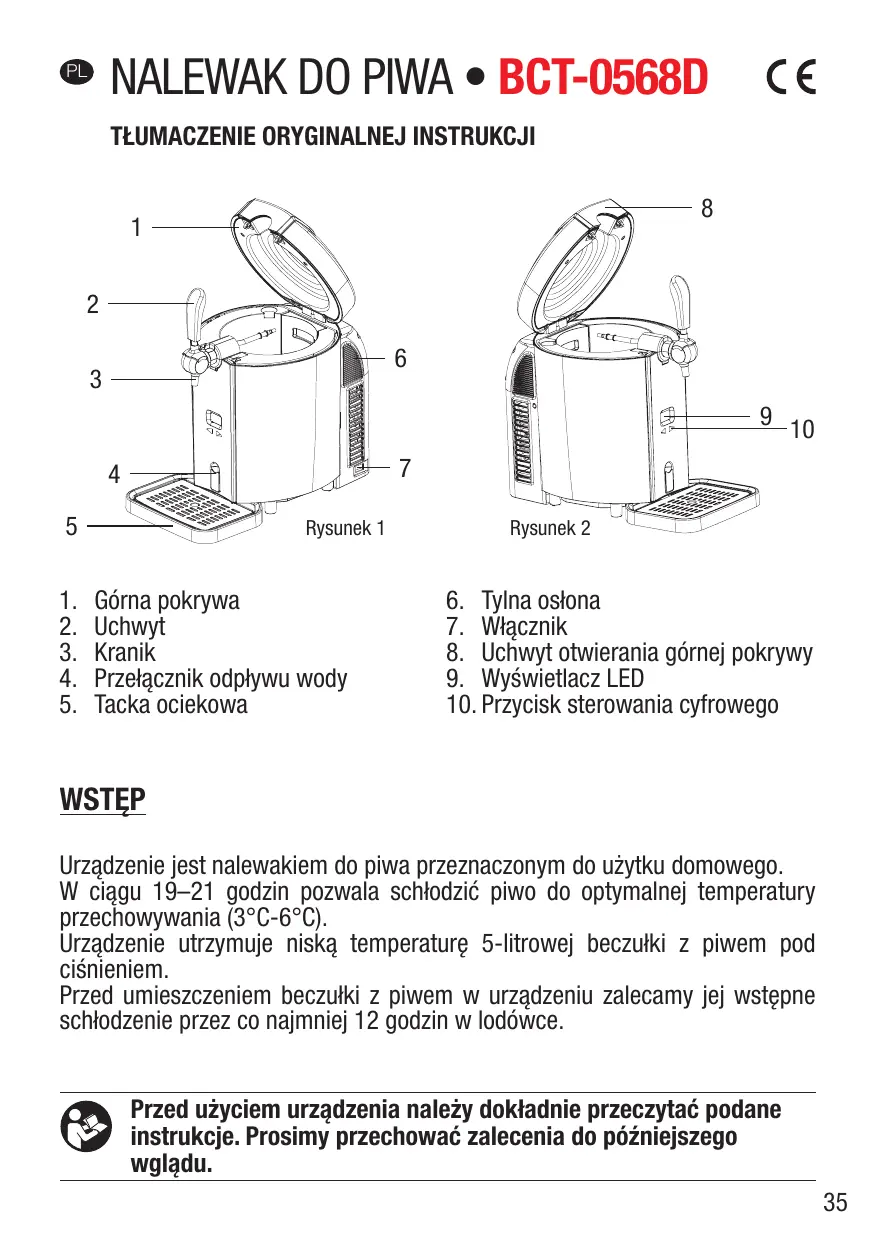 PL NALEWAK DO PIWA • BCT-0568D CE

TŁUMACZENIE ORYGINALNEJ INSTRUKCJI

1
2
3
4
5
6
7
Rysunek 1

8
9
10
Rysunek 2

1. Górna pokrywa
2. Uchwyt
3. Kranik
4. Przełącznik odpływu wody
5. Tacka ociekowa

6. Tylna osłona
7. Włącznik
8. Uchwyt otwierania górnej pokrywy
9. Wyświetlacz LED
10. Przycisk sterowania cyfrowego

WSTĘP

Urządzenie jest nalewakiem do piwa przeznaczonym do użytku domowego.
W ciągu 19–21 godzin pozwala schłodzić piwo do optymalnej temperatury przechowywania (3°C-6°C).
Urządzenie utrzymuje niską temperaturę 5-litrowej beczułki z piwem pod ciśnieniem.
Przed umieszczeniem beczułki z piwem w urządzeniu zalecamy jej wstępne schłodzenie przez co najmniej 12 godzin w lodówce.

Przed użyciem urządzenia należy dokładnie przeczytać podane instrukcje. Prosimy przechować zalecenia do późniejszego wglądu.

35