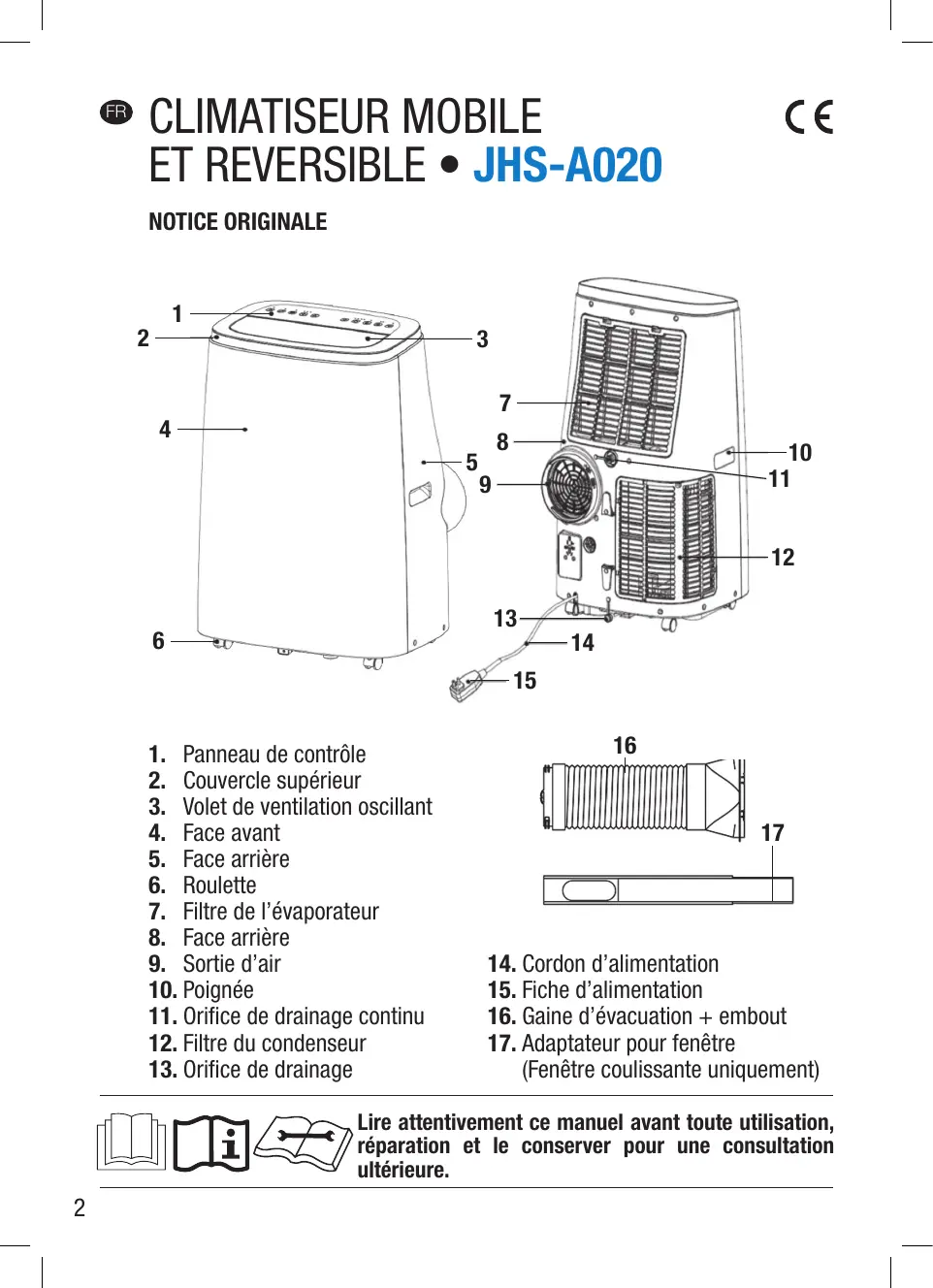 FR CLIMATISEUR MOBILE ET REVERSIBLE • JHS-A020

CE

NOTICE ORIGINALE

1
2
3
4
5
6
7
8
9
10
11
12
13
14
15

16
17

1. Panneau de contrôle
2. Couvercle supérieur
3. Volet de ventilation oscillant
4. Face avant
5. Face arrière
6. Roulette
7. Filtre de l'évaporateur
8. Face arrière
9. Sortie d'air
10. Poignée
11. Orifice de drainage continu
12. Filtre du condenseur
13. Orifice de drainage

14. Cordon d'alimentation
15. Fiche d'alimentation
16. Gaine d'évacuation + embout
17. Adaptateur pour fenêtre (Fenêtre coulissante uniquement)

Lire attentivement ce manuel avant toute utilisation, réparation et le conserver pour une consultation ultérieure.

2