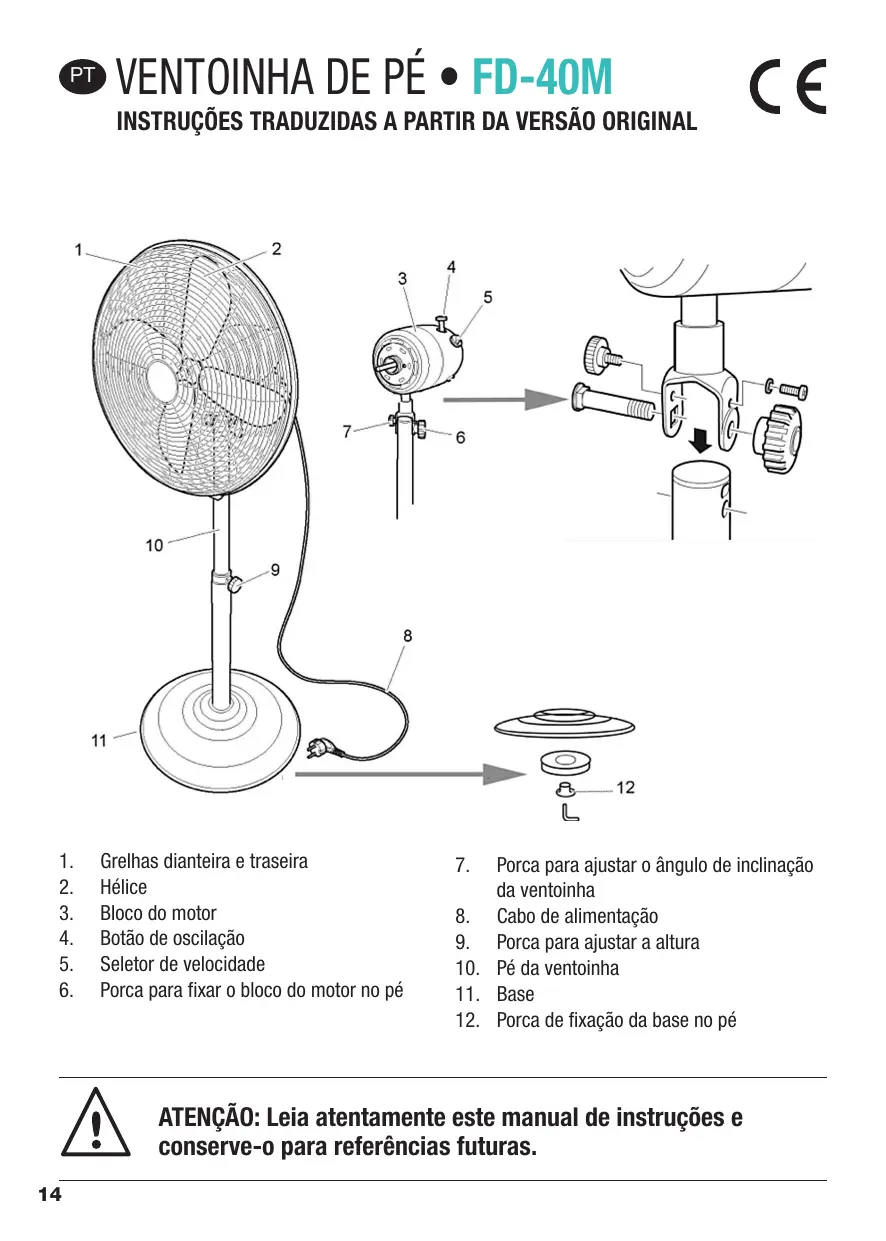 PT VENTOINHA DE PÉ • FD-40M

CE

INSTRUÇÕES TRADUZIDAS A PARTIR DA VERSÃO ORIGINAL

1 2 3 4 5 7 6 10 9 8 11 12

1. Grelhas dianteira e traseira
2. Hélice
3. Bloco do motor
4. Botão de oscilação
5. Seletor de velocidade
6. Porca para fixar o bloco do motor no pé

7. Porca para ajustar o ângulo de inclinação da ventoinha
8. Cabo de alimentação
9. Porca para ajustar a altura
10. Pé da ventoinha
11. Base
12. Porca de fixação da base no pé

ATENÇÃO: Leia atentamente este manual de instruções e conserve-o para referências futuras.

14