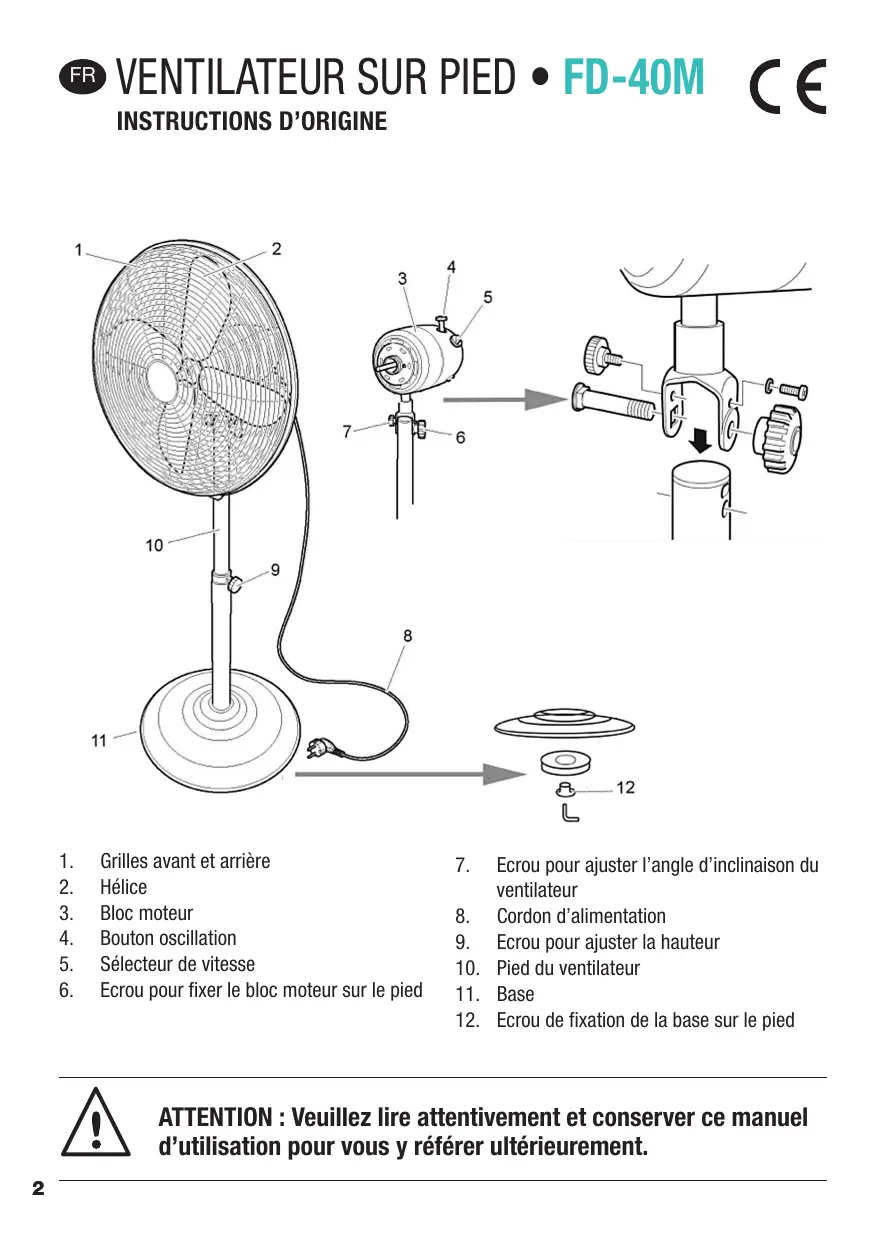 FR VENTILATEUR SUR PIED • FD-40M

CE

INSTRUCTIONS D'ORIGINE

1
2
3
4
5
7
6
10
9
8
11
12

1. Grilles avant et arrière
2. Hélice
3. Bloc moteur
4. Bouton oscillation
5. Sélecteur de vitesse
6. Ecrou pour fixer le bloc moteur sur le pied

7. Ecrou pour ajuster l'angle d'inclinaison du ventilateur
8. Cordon d'alimentation
9. Ecrou pour ajuster la hauteur
10. Pied du ventilateur
11. Base
12. Ecrou de fixation de la base sur le pied

ATTENTION : Veuillez lire attentivement et conserver ce manuel d'utilisation pour vous y référer ultérieurement.

2