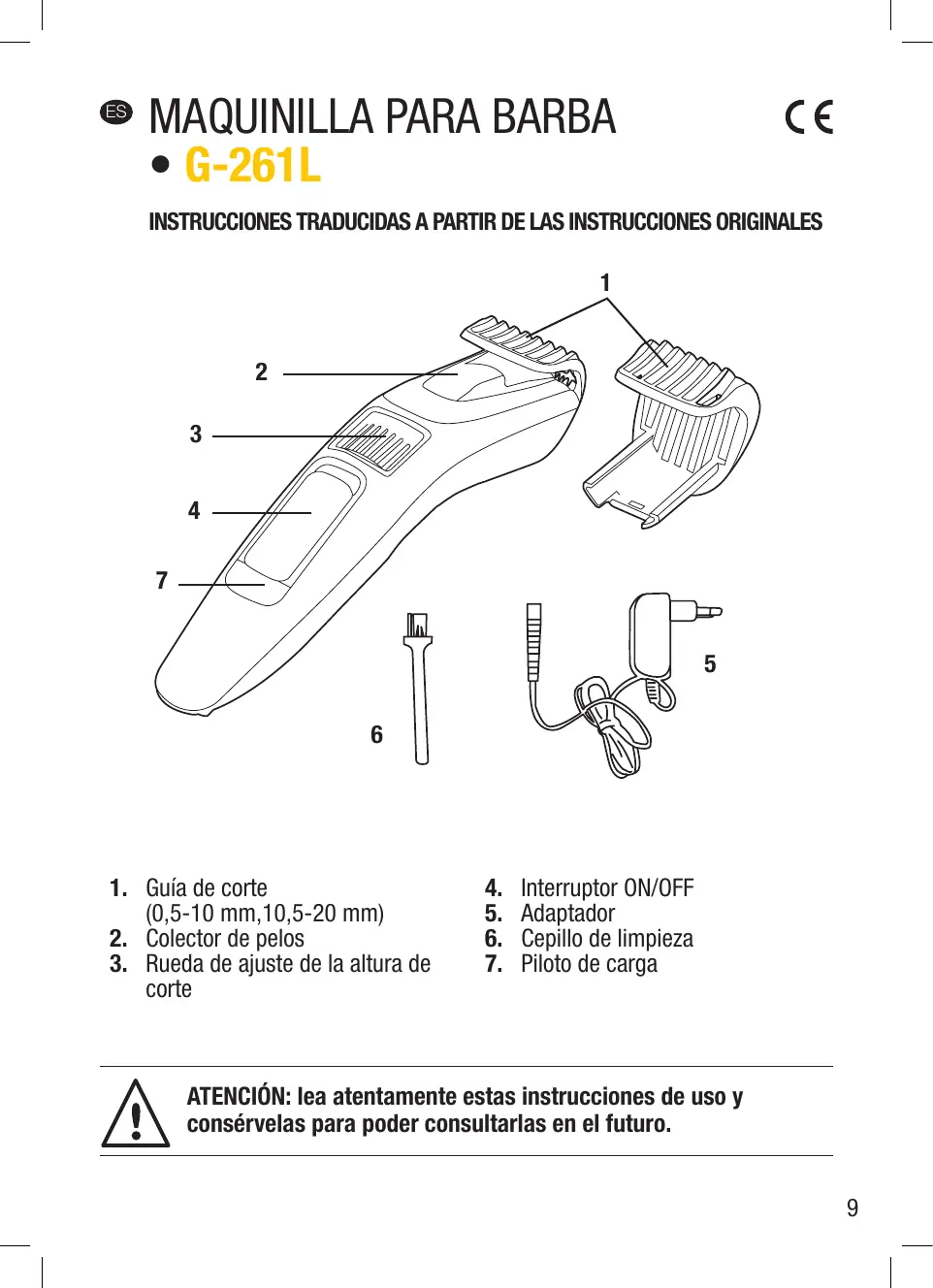 ES MAQUINILLA PARA BARBA
CE

• G-261L

INSTRUCCIONES TRADUCIDAS A PARTIR DE LAS INSTRUCCIONES ORIGINALES

1
2
3
4
7
6
5

1. Guía de corte (0,5-10 mm,10,5-20 mm)
2. Colector de pelos
3. Rueda de ajuste de la altura de corte

4. Interruptor ON/OFF
5. Adaptador
6. Cepillo de limpieza
7. Piloto de carga

ATENCIÓN: lea atentamente estas instrucciones de uso y consérvelas para poder consultarlas en el futuro.

9