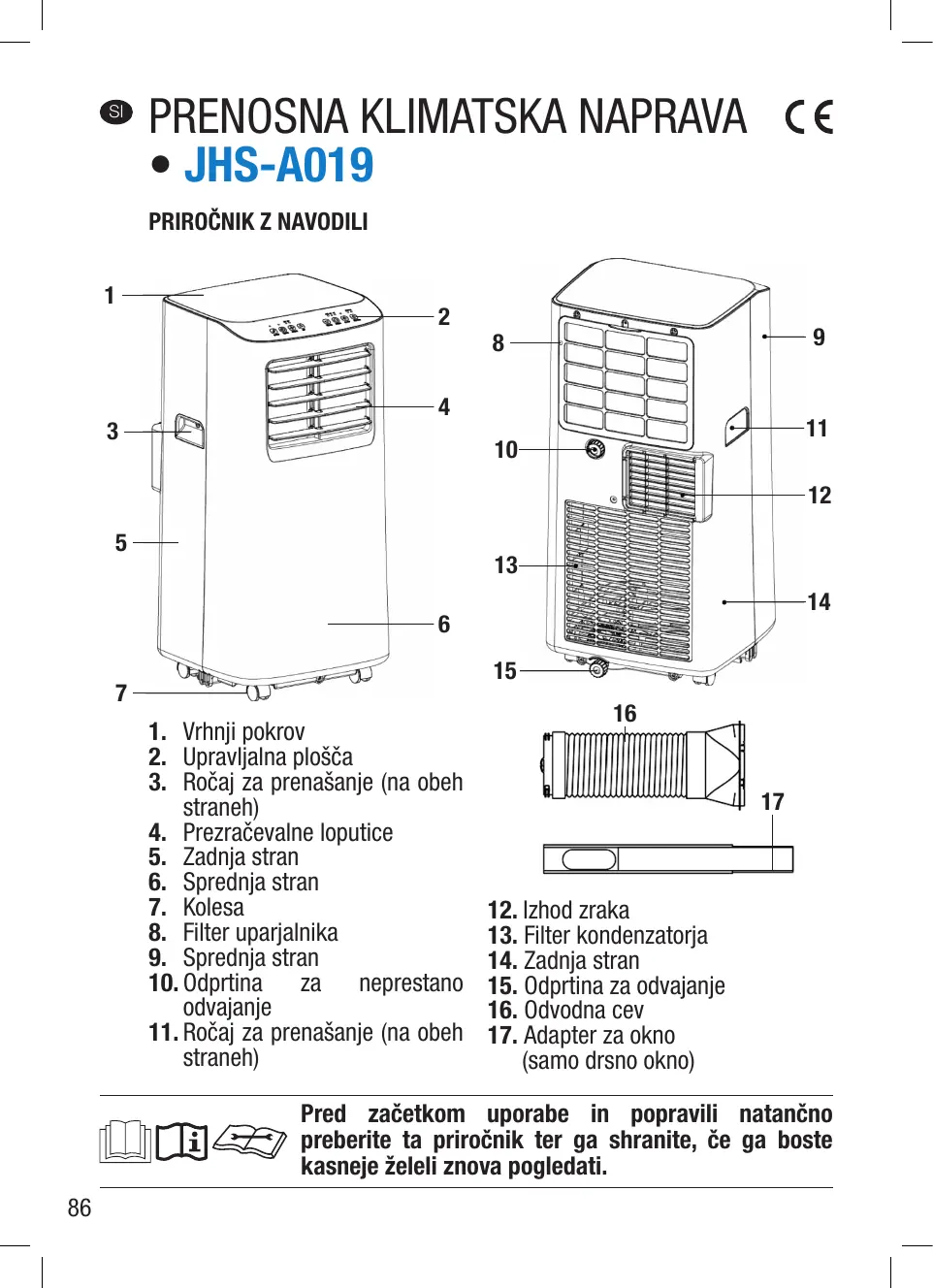 SI PRENOSNA KLIMATSKA NAPRAVA CE
• JHS-A019

PRIROČNIK Z NAVODILI

1
2
3
4
5
6
7
8
9
10
11
12
13
14
15
16
17

1. Vrhnji pokrov
2. Upravljalna plošča
3. Ročaj za prenašanje (na obeh straneh)
4. Prezračevalne loputice
5. Zadnja stran
6. Sprednja stran
7. Kolesa
8. Filter uparjalnika
9. Sprednja stran
10. Odprtina za neprestano odvajanje
11. Ročaj za prenašanje (na obeh straneh)

12. Izhod zraka
13. Filter kondenzatorja
14. Zadnja stran
15. Odprtina za odvajanje
16. Odvodna cev
17. Adapter za okno (samo drsno okno)

Pred začetkom uporabe in popravili natančno preberite ta priročnik ter ga shranite, če ga boste kasneje želeli znova pogledati.

86