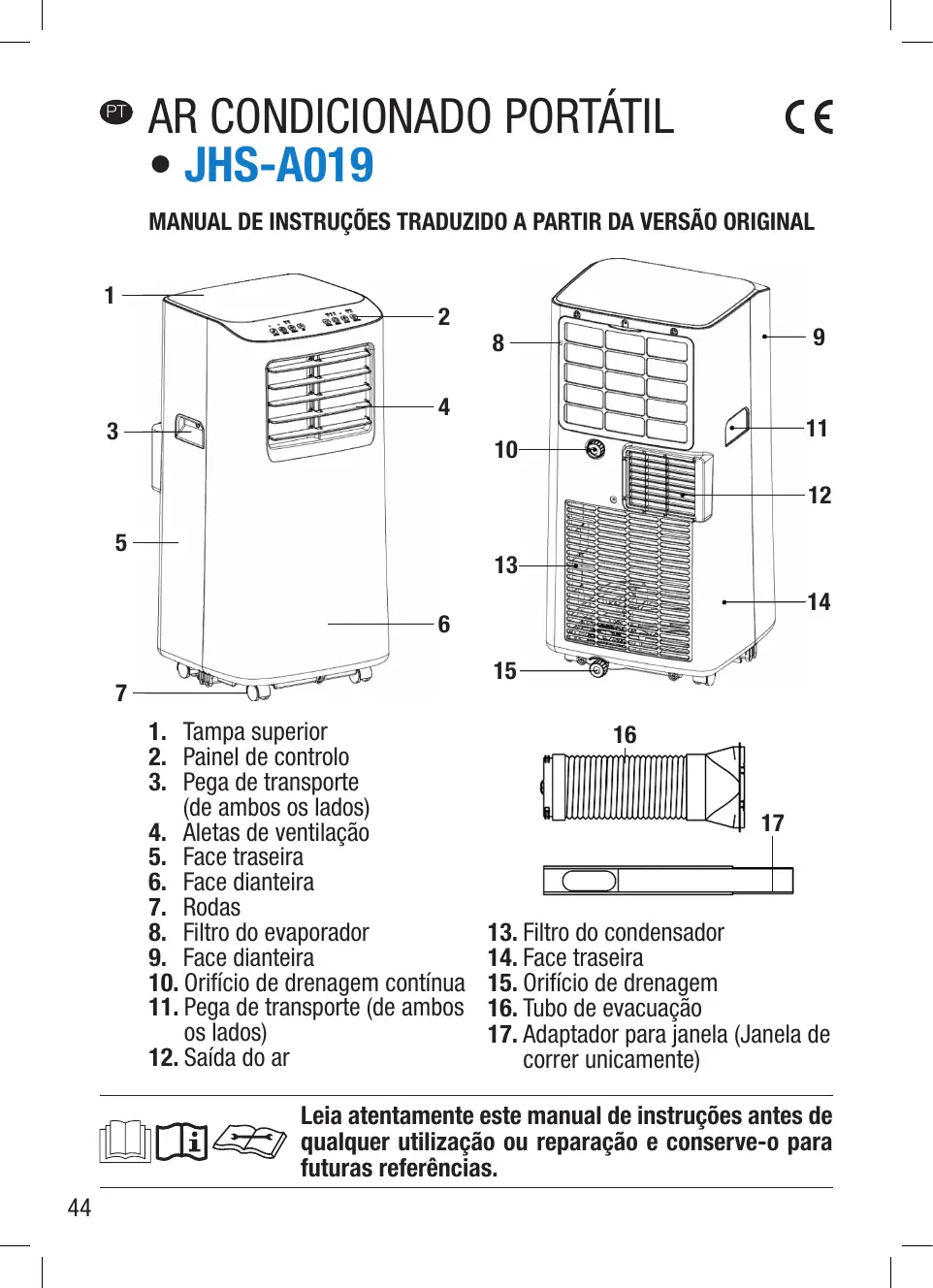 PT AR CONDICIONADO PORTÁTIL CE

• JHS-A019

MANUAL DE INSTRUÇÕES TRADUZIDO A PARTIR DA VERSÃO ORIGINAL

1 2 3 4 5 6 7 8 9 10 11 12 13 14 15

16 17

1. Tampa superior
2. Painel de controlo
3. Pega de transporte (de ambos os lados)
4. Aletas de ventilação
5. Face traseira
6. Face dianteira
7. Rodas
8. Filtro do evaporador
9. Face dianteira
10. Orifício de drenagem contínua
11. Pega de transporte (de ambos os lados)
12. Saída do ar

13. Filtro do condensador
14. Face traseira
15. Orifício de drenagem
16. Tubo de evacuação
17. Adaptador para janela (Janela de correr unicamente)

Leia atentamente este manual de instruções antes de qualquer utilização ou reparação e conserve-o para futuras referências.

44