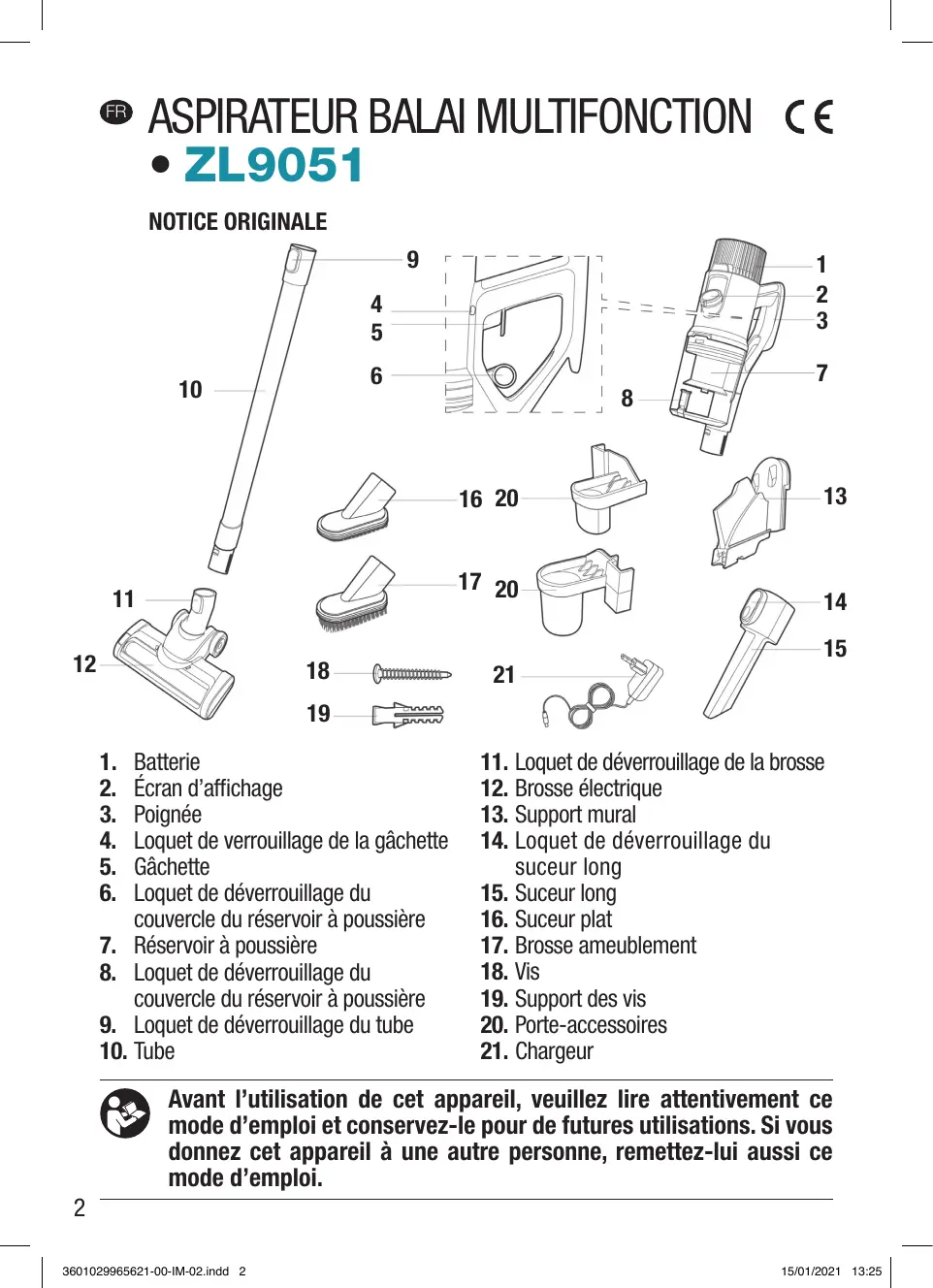 FR ASPIRATEUR BALAI MULTIFONCTION CE
• ZL9051

NOTICE ORIGINALE

9
4
5
6
10
1
2
3
7
8
16 20
13
17 20
14
15
11
12
18
19
21

1. Batterie
2. Écran d'affichage
3. Poignée
4. Loquet de verrouillage de la gâchette
5. Gâchette
6. Loquet de déverrouillage du couvercle du réservoir à poussière
7. Réservoir à poussière
8. Loquet de déverrouillage du couvercle du réservoir à poussière
9. Loquet de déverrouillage du tube
10. Tube

11. Loquet de déverrouillage de la brosse
12. Brosse électrique
13. Support mural
14. Loquet de déverrouillage du suceur long
15. Suceur long
16. Suceur plat
17. Brosse ameublement
18. Vis
19. Support des vis
20. Porte-accessoires
21. Chargeur

Avant l'utilisation de cet appareil, veuillez lire attentivement ce mode d'emploi et conservez-le pour de futures utilisations. Si vous donnez cet appareil à une autre personne, remettez-lui aussi ce mode d'emploi.

2

3601029965621-00-IM-02.indd 2
15/01/2021 13:25