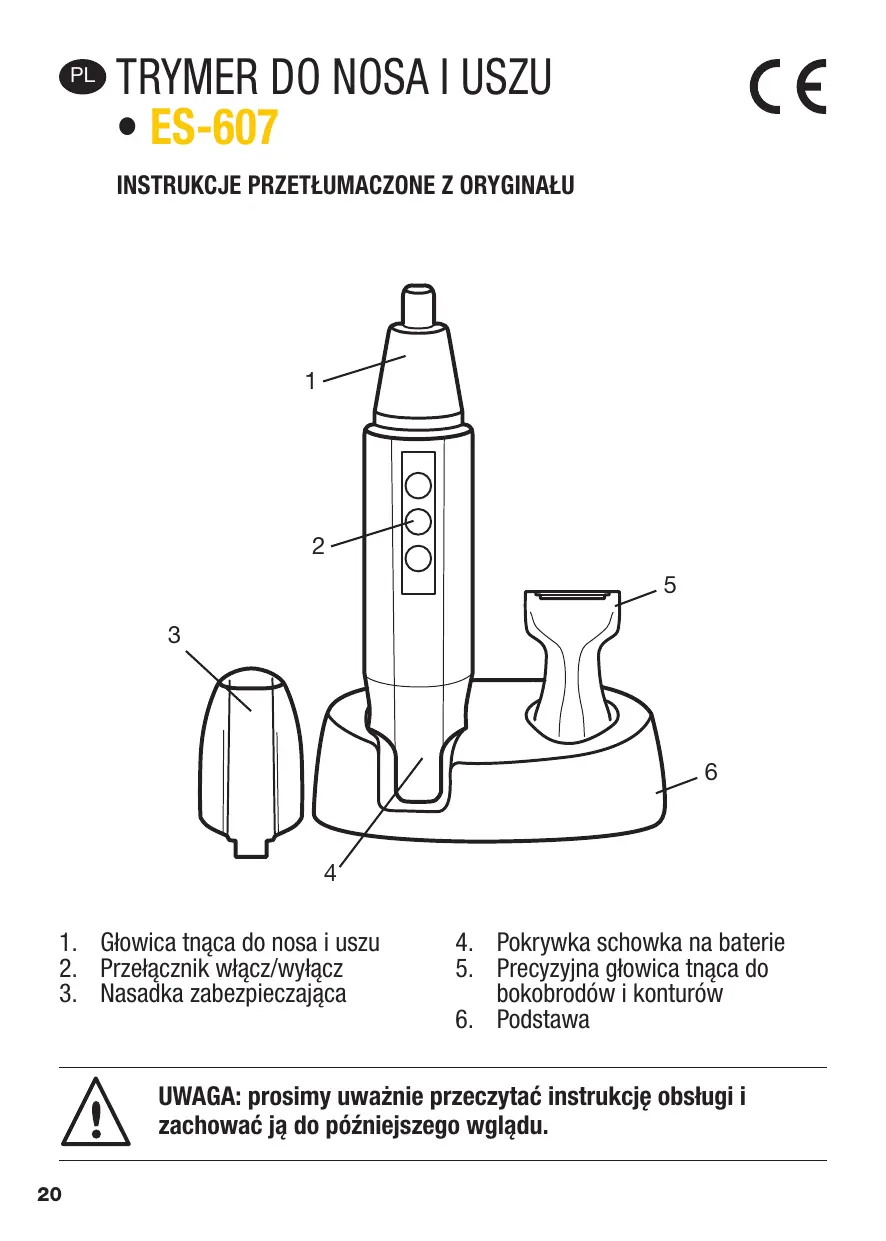 PL TRYMER DO NOSA I USZU
• ES-607

CE

INSTRUKCJE PRZETŁUMACZONE Z ORYGINAŁU

1
2
3
4
5
6

1. Głowica tnąca do nosa i uszu
2. Przełącznik włącz/wyłącz
3. Nasadka zabezpieczająca

4. Pokrywka schowka na baterie
5. Precyzyjna głowica tnąca do bokobrodów i konturów
6. Podstawa

UWAGA: prosimy uważnie przeczytać instrukcję obsługi i zachować ją do późniejszego wglądu.

20