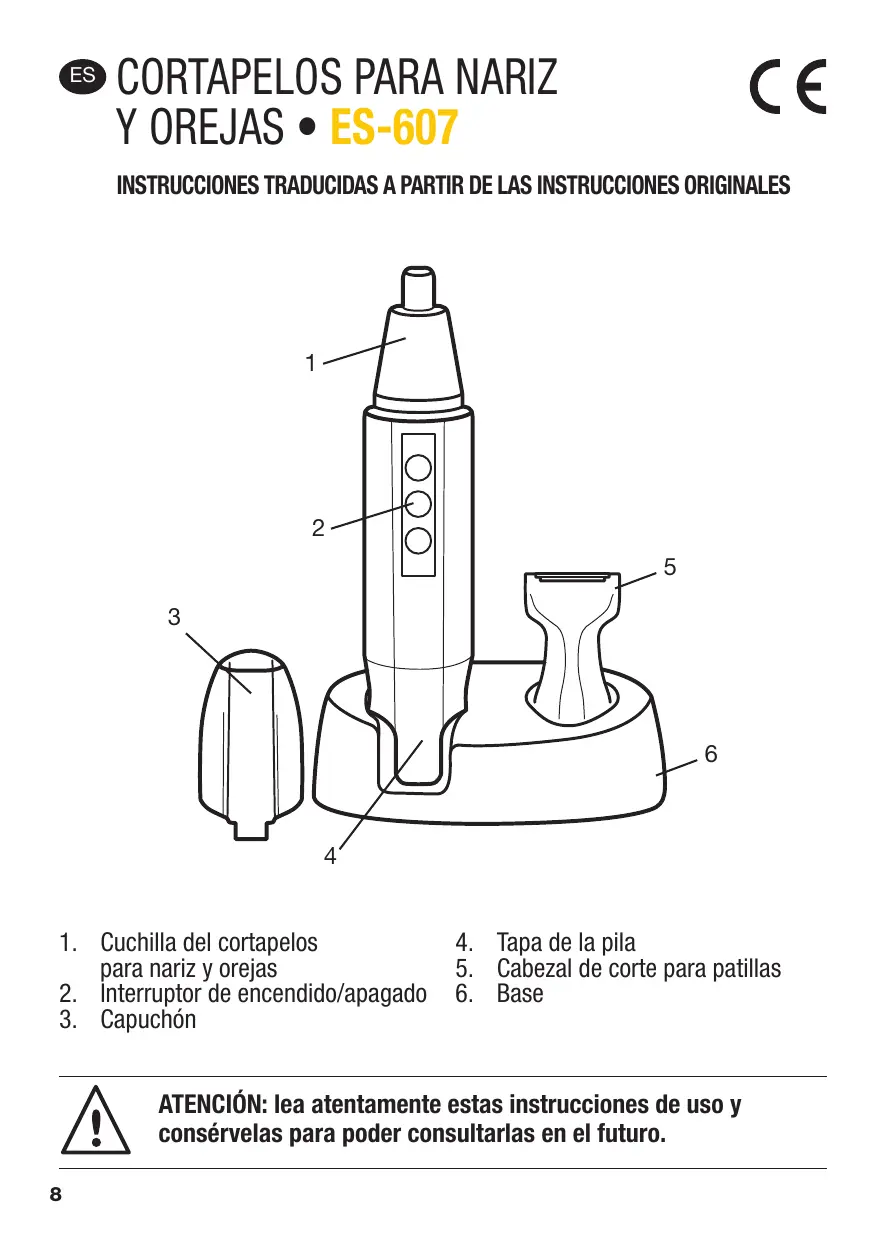 ES CORTAPELOS PARA NARIZ Y OREJAS • ES-607

CE

INSTRUCCIONES TRADUCIDAS A PARTIR DE LAS INSTRUCCIONES ORIGINALES

1
2
3
4
5
6

1. Cuchilla del cortapelos para nariz y orejas
2. Interruptor de encendido/apagado
3. Capuchón

4. Tapa de la pila
5. Cabezal de corte para patillas
6. Base

ATENCIÓN: lea atentamente estas instrucciones de uso y consérvelas para poder consultarlas en el futuro.

8