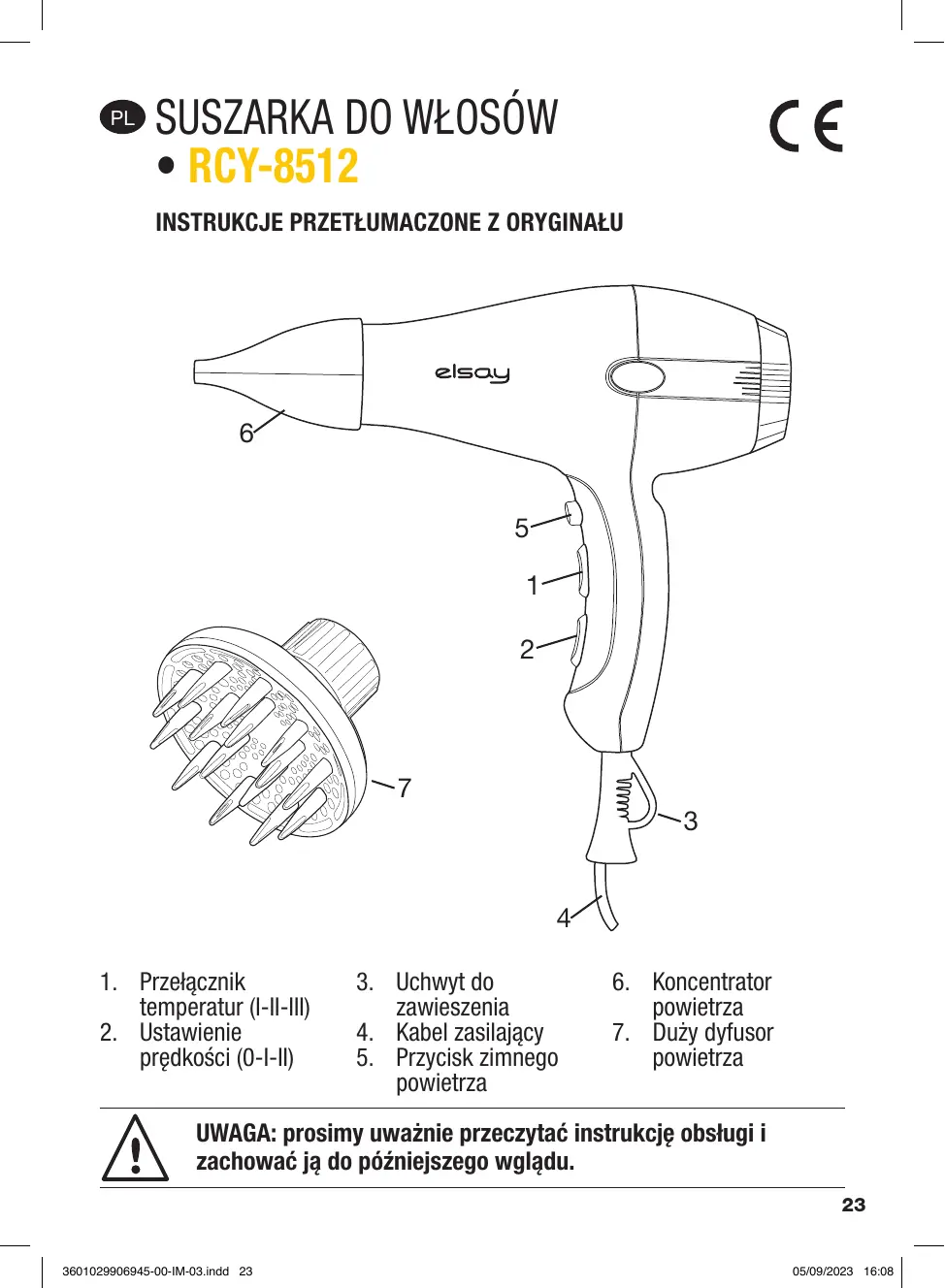 PL SUSZARKA DO WŁOSÓW • RCY-8512

CE

INSTRUKCJE PRZETŁUMACZONE Z ORYGINAŁU

elsay

6

5

1

2

7

3

4

1. Przełącznik temperatur (I-II-III)
2. Ustawienie prędkości (0-I-II)

3. Uchwyt do zawieszenia
4. Kabel zasilający
5. Przycisk zimnego powietrza

6. Koncentrator powietrza
7. Duży dyfusor powietrza

UWAGA: prosimy uważnie przeczytać instrukcję obsługi i zachować ją do późniejszego wglądu.

23

3601029906945-00-IM-03.indd 23

05/09/2023 16:08