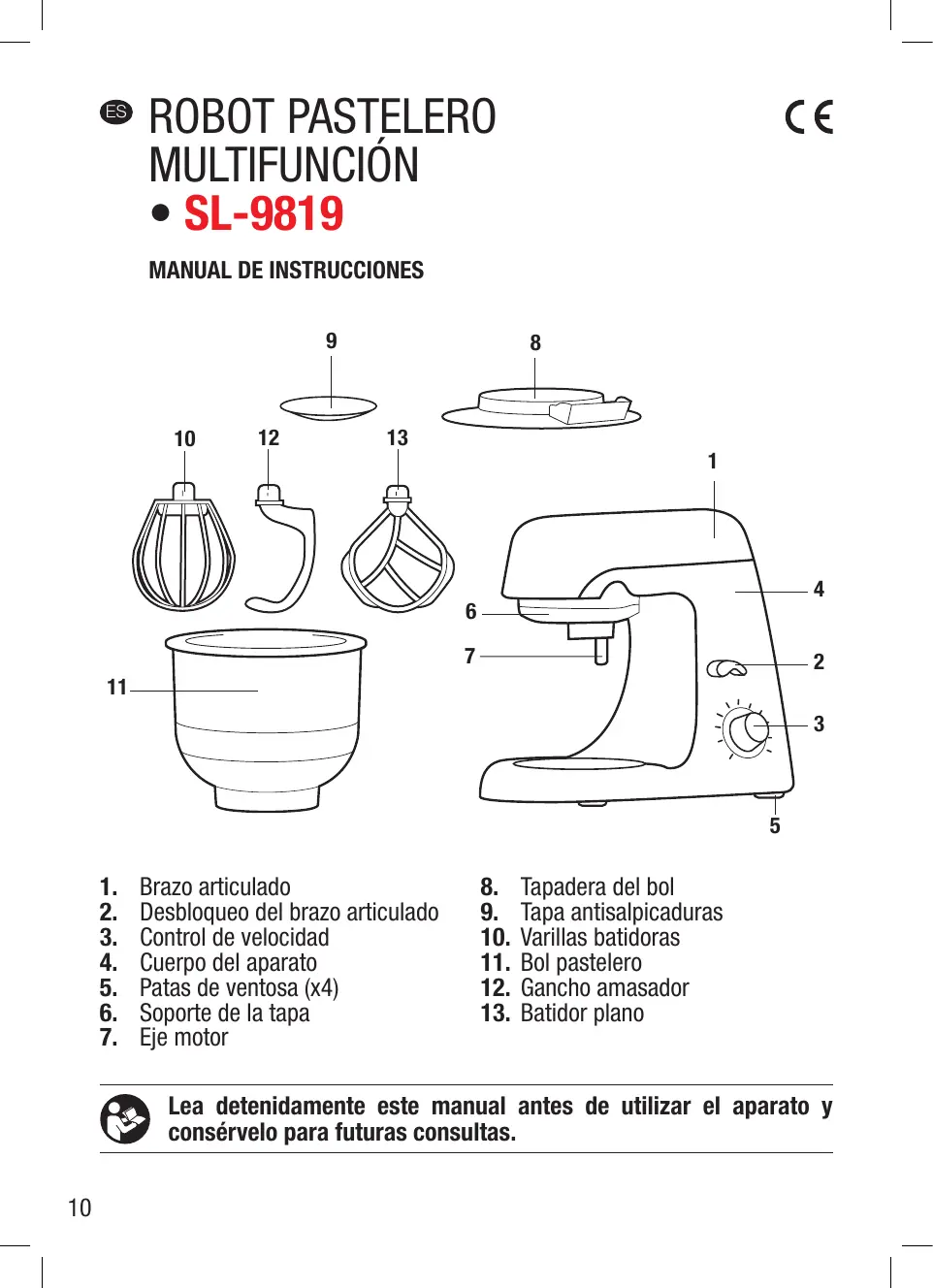 ES ROBOT PASTELERO MULTIFUNCIÓN
• SL-9819

CE

MANUAL DE INSTRUCCIONES

9
8
10
12
13
1
4
6
7
2
3
11
5

1. Brazo articulado
2. Desbloqueo del brazo articulado
3. Control de velocidad
4. Cuerpo del aparato
5. Patas de ventosa (x4)
6. Soporte de la tapa
7. Eje motor

8. Tapadera del bol
9. Tapa antisalpicaduras
10. Varillas batidoras
11. Bol pastelero
12. Gancho amasador
13. Batidor plano

Lea detenidamente este manual antes de utilizar el aparato y consérvelo para futuras consultas.

10