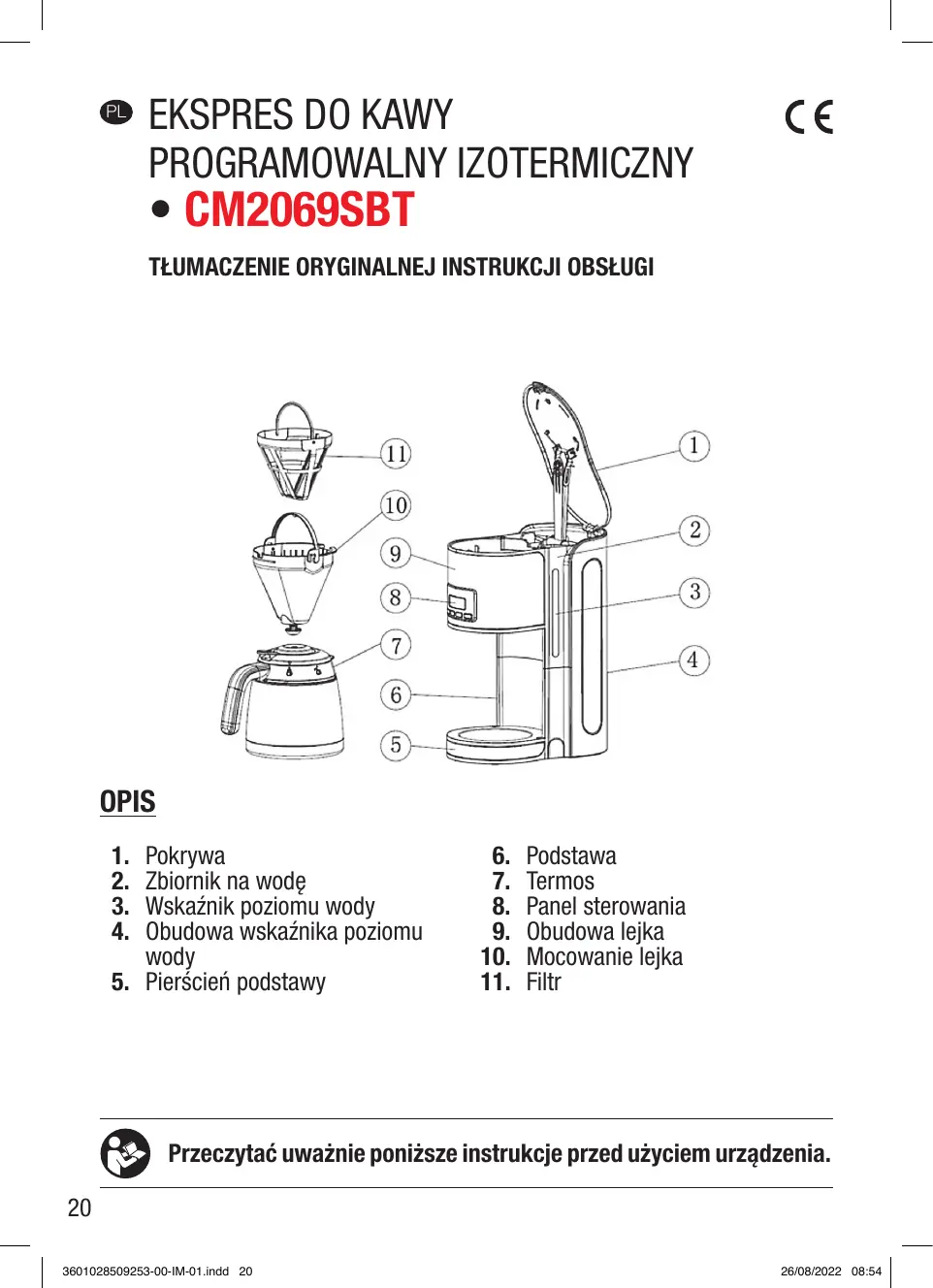 PL EKSPRES DO KAWY PROGRAMOWALNY IZOTERMICZNY
• CM2069SBT

CE

TŁUMACZENIE ORYGINALNEJ INSTRUKCJI OBSŁUGI

11
10
9
8
7
6
5
1
2
3
4

OPIS

1. Pokrywa
2. Zbiornik na wodę
3. Wskaźnik poziomu wody
4. Obudowa wskaźnika poziomu wody
5. Pierścień podstawy

6. Podstawa
7. Termos
8. Panel sterowania
9. Obudowa lejka
10. Mocowanie lejka
11. Filtr

Przeczytać uważnie poniższe instrukcje przed użyciem urządzenia.

20

3601028509253-00-IM-01.indd 20

26/08/2022 08:54