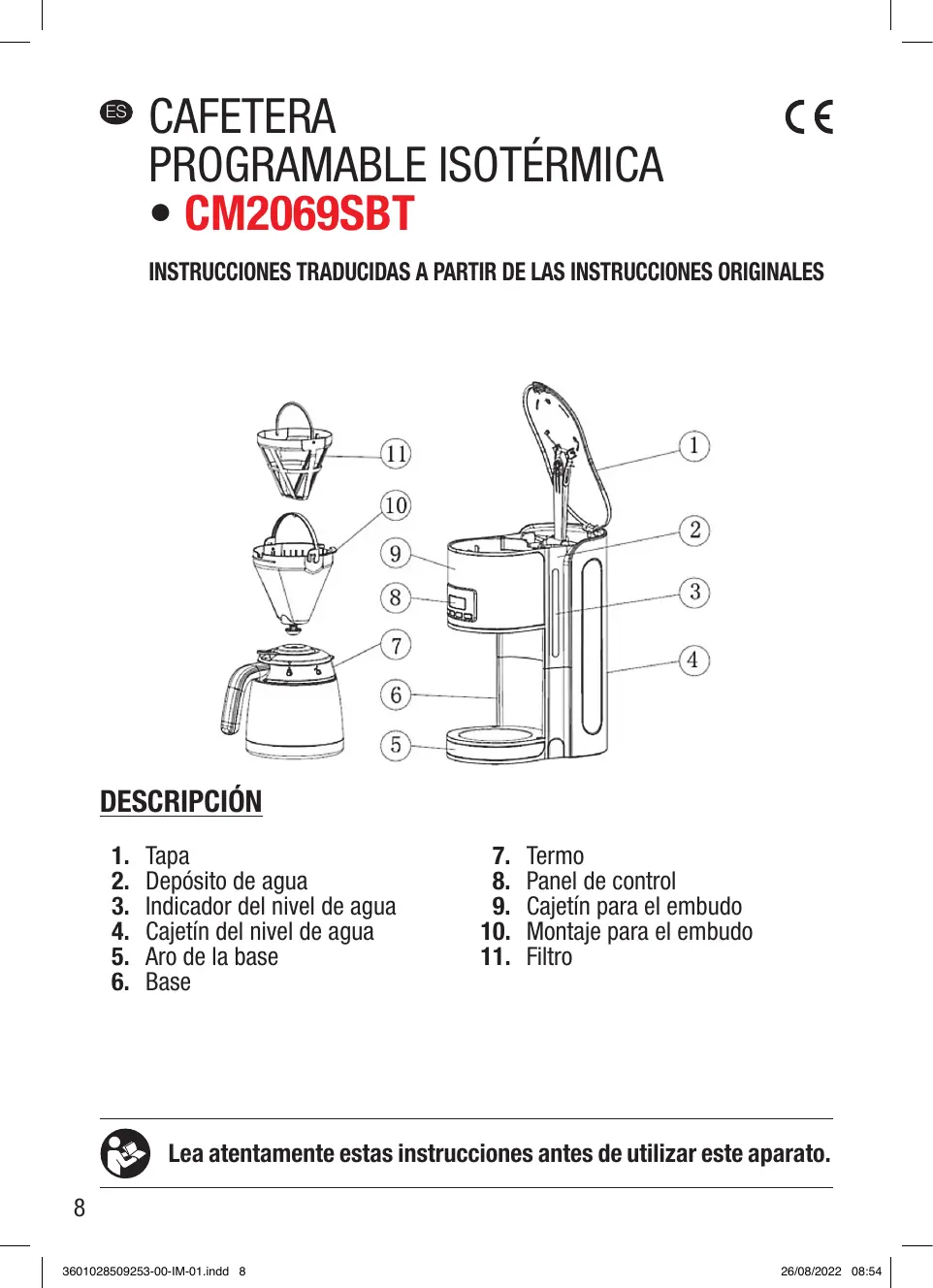 ES CAFETERA PROGRAMABLE ISOTÉRMICA
• CM2069SBT

CE

INSTRUCCIONES TRADUCIDAS A PARTIR DE LAS INSTRUCCIONES ORIGINALES

11
10
9
8
7
6
5
1
2
3
4

DESCRIPCIÓN

1. Tapa
2. Depósito de agua
3. Indicador del nivel de agua
4. Cajetín del nivel de agua
5. Aro de la base
6. Base

7. Termo
8. Panel de control
9. Cajetín para el embudo
10. Montaje para el embudo
11. Filtro

Lea atentamente estas instrucciones antes de utilizar este aparato.

8

3601028509253-00-IM-01.indd 8

26/08/2022 08:54