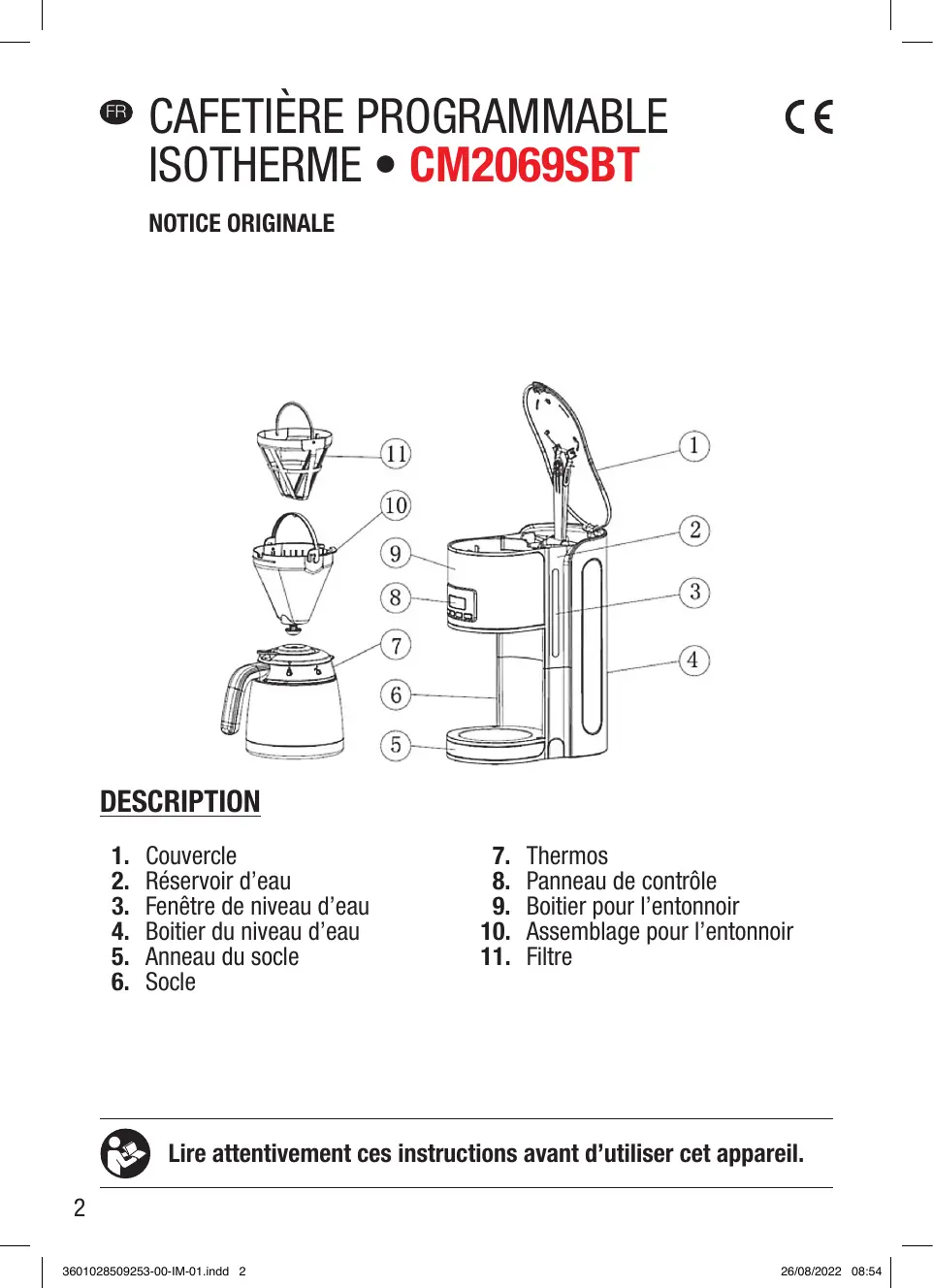 FR CAFETIÈRE PROGRAMMABLE ISOTHERME • CM2069SBT

CE

NOTICE ORIGINALE

11
10
9
8
7
6
5
1
2
3
4

DESCRIPTION

1. Couvercle
2. Réservoir d'eau
3. Fenêtre de niveau d'eau
4. Boitier du niveau d'eau
5. Anneau du socle
6. Socle

7. Thermos
8. Panneau de contrôle
9. Boitier pour l'entonnoir
10. Assemblage pour l'entonnoir
11. Filtre

Lire attentivement ces instructions avant d'utiliser cet appareil.

2

3601028509253-00-IM-01.indd 2

26/08/2022 08:54