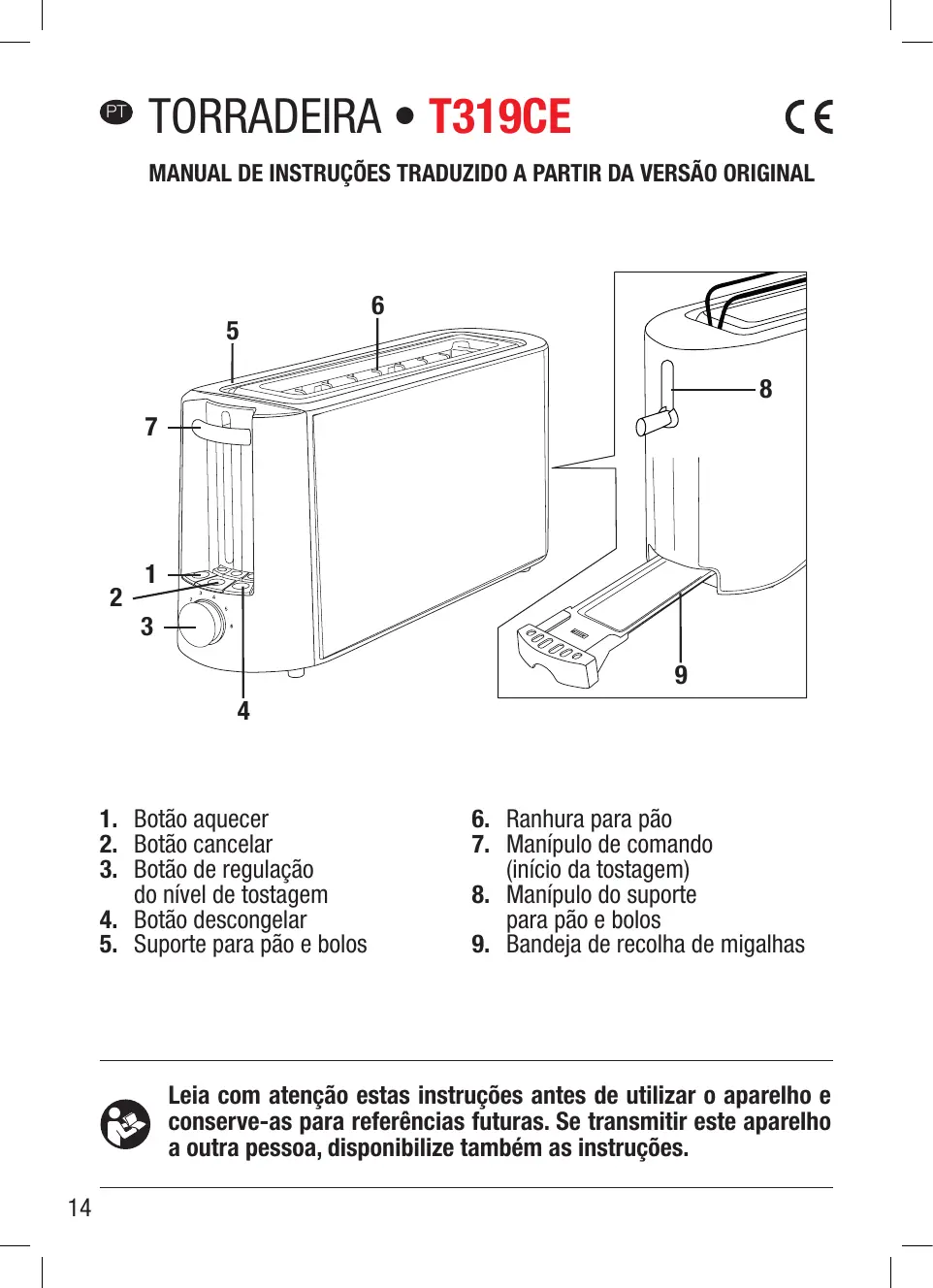 PT TORRADEIRA • T319CE

CE

MANUAL DE INSTRUÇÕES TRADUZIDO A PARTIR DA VERSÃO ORIGINAL

6
5
7
8
1
2
3
4
9

1. Botão aquecer
2. Botão cancelar
3. Botão de regulação do nível de tostagem
4. Botão descongelar
5. Suporte para pão e bolos

6. Ranhura para pão
7. Manípulo de comando (início da tostagem)
8. Manípulo do suporte para pão e bolos
9. Bandeja de recolha de migalhas

Leia com atenção estas instruções antes de utilizar o aparelho e conserve-as para referências futuras. Se transmitir este aparelho a outra pessoa, disponibilize também as instruções.

14