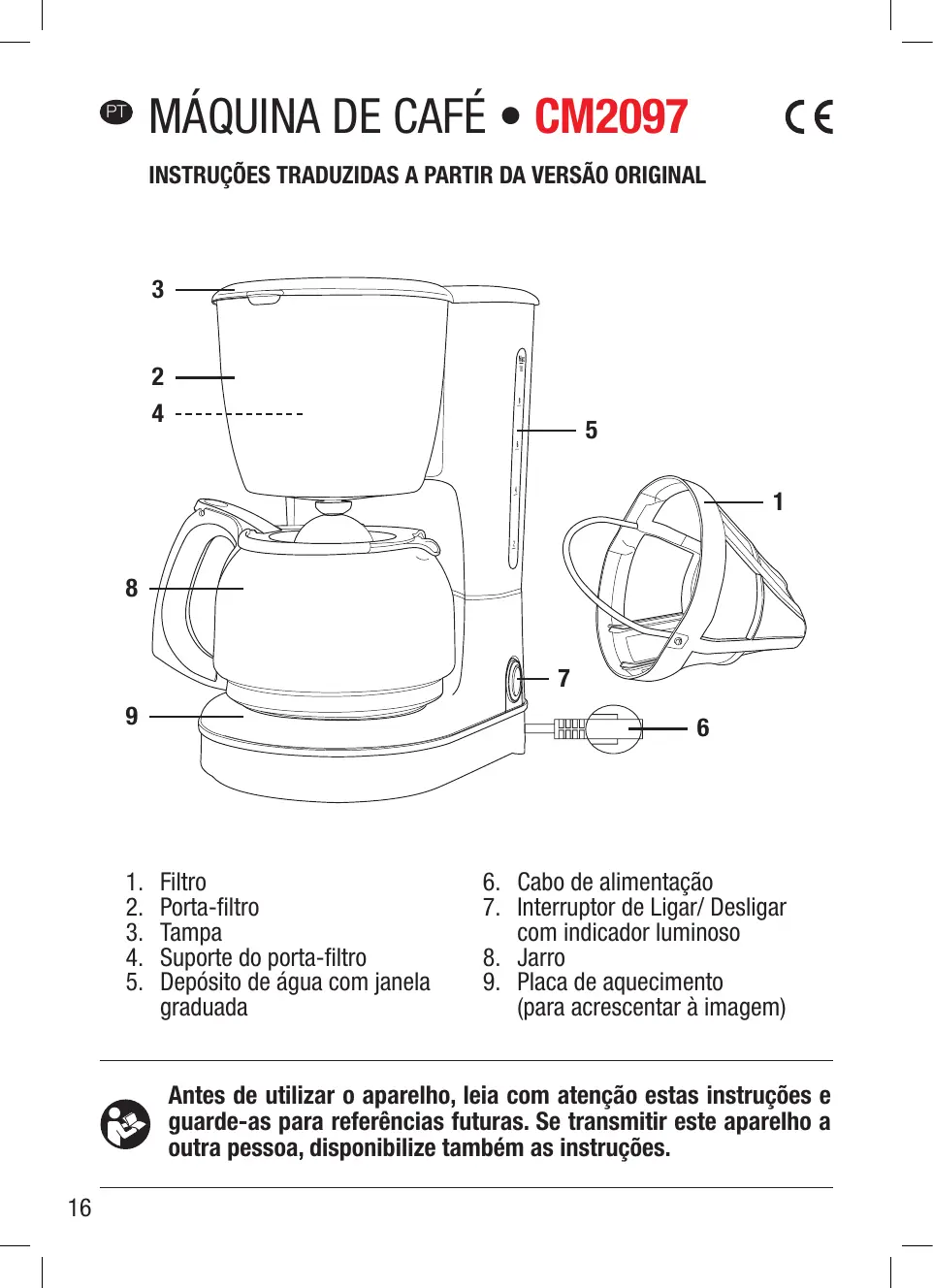 PT MÁQUINA DE CAFÉ • CM2097

CE

INSTRUÇÕES TRADUZIDAS A PARTIR DA VERSÃO ORIGINAL

3
2
4
5
1
8
7
9
6

1. Filtro
2. Porta-filtro
3. Tampa
4. Suporte do porta-filtro
5. Depósito de água com janela graduada

6. Cabo de alimentação
7. Interruptor de Ligar/ Desligar com indicador luminoso
8. Jarro
9. Placa de aquecimento (para acrescentar à imagem)

Antes de utilizar o aparelho, leia com atenção estas instruções e guarde-as para referências futuras. Se transmitir este aparelho a outra pessoa, disponibilize também as instruções.

16