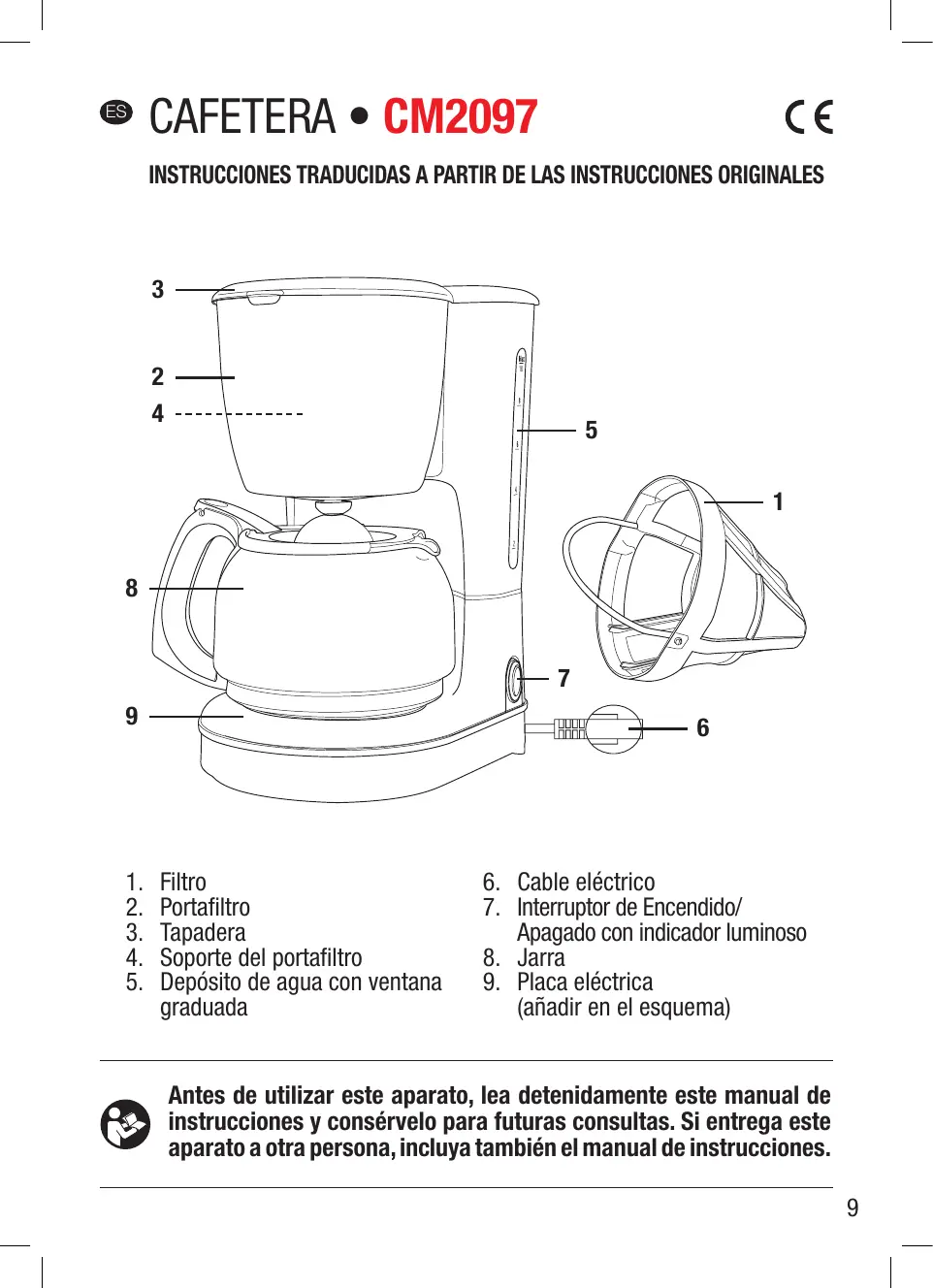 ES CAFETERA • CM2097 CE

INSTRUCCIONES TRADUCIDAS A PARTIR DE LAS INSTRUCCIONES ORIGINALES

3
2
4
5
1
8
7
9
6

1. Filtro
2. Portafiltro
3. Tapadera
4. Soporte del portafiltro
5. Depósito de agua con ventana graduada

6. Cable eléctrico
7. Interruptor de Encendido/ Apagado con indicador luminoso
8. Jarra
9. Placa eléctrica (añadir en el esquema)

Antes de utilizar este aparato, lea detenidamente este manual de instrucciones y consérvelo para futuras consultas. Si entrega este aparato a otra persona, incluya también el manual de instrucciones.

9