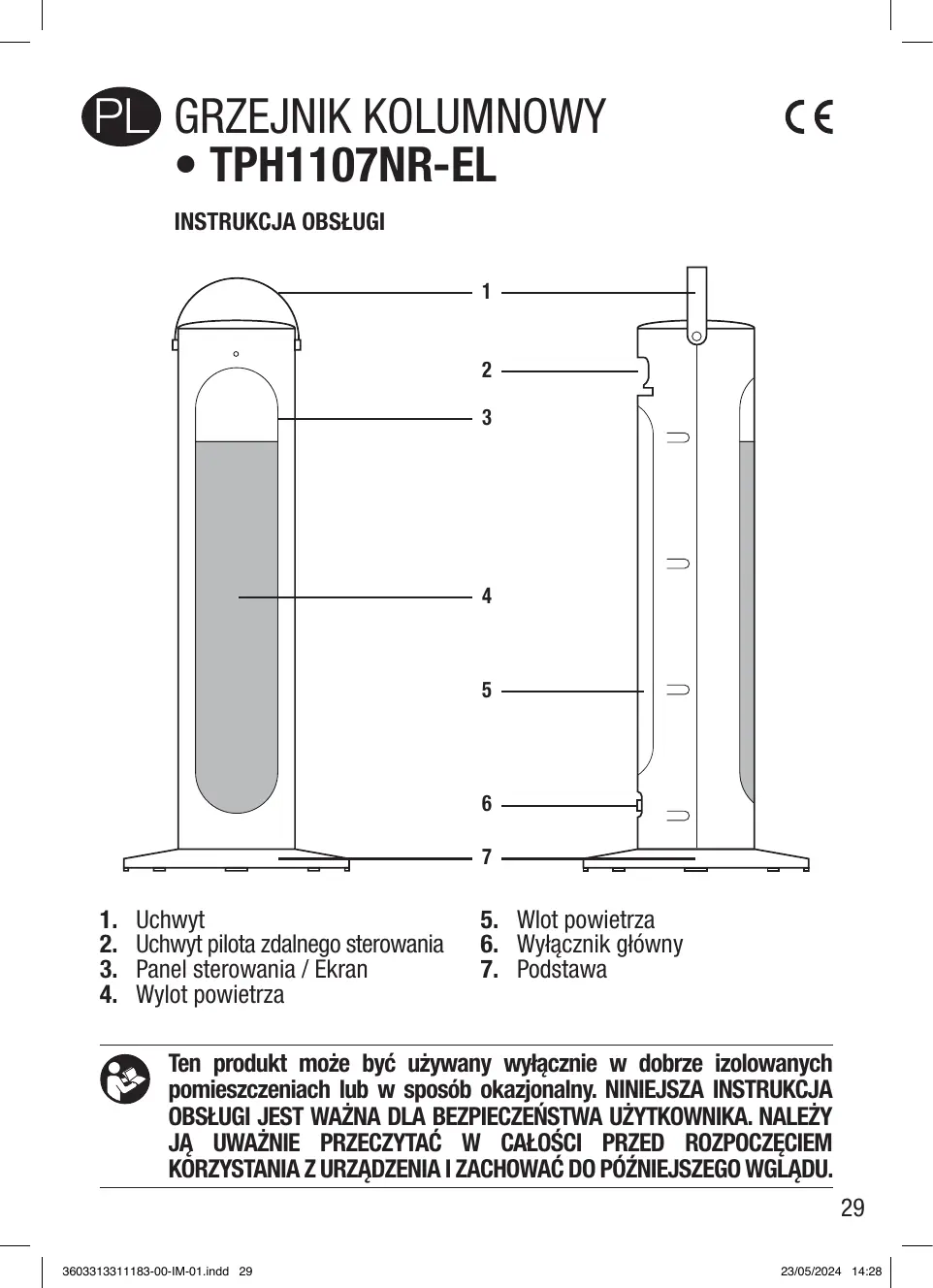 PL GRZEJNIK KOLUMNOWY • TPH1107NR-EL

CE

INSTRUKCJA OBSŁUGI

1
2
3
4
5
6
7

1. Uchwyt
2. Uchwyt pilota zdalnego sterowania
3. Panel sterowania / Ekran
4. Wylot powietrza

5. Wlot powietrza
6. Wyłącznik główny
7. Podstawa

Ten produkt może być używany wyłącznie w dobrze izolowanych pomieszczeniach lub w sposób okazjonalny. NINIEJSZA INSTRUKCJA OBSŁUGI JEST WAŻNA DLA BEZPIECZEŃSTWA UŻYTKOWNIKA. NALEŻY JĄ UWAŻNIE PRZECZYTAĆ W CAŁOŚCI PRZED ROZPOCZĘCIEM KORZYSTANIA Z URZĄDZENIA I ZACHOWAĆ DO PÓŹNIEJSZEGO WGLĄDU.

29

3603313311183-00-IM-01.indd 29

23/05/2024 14:28