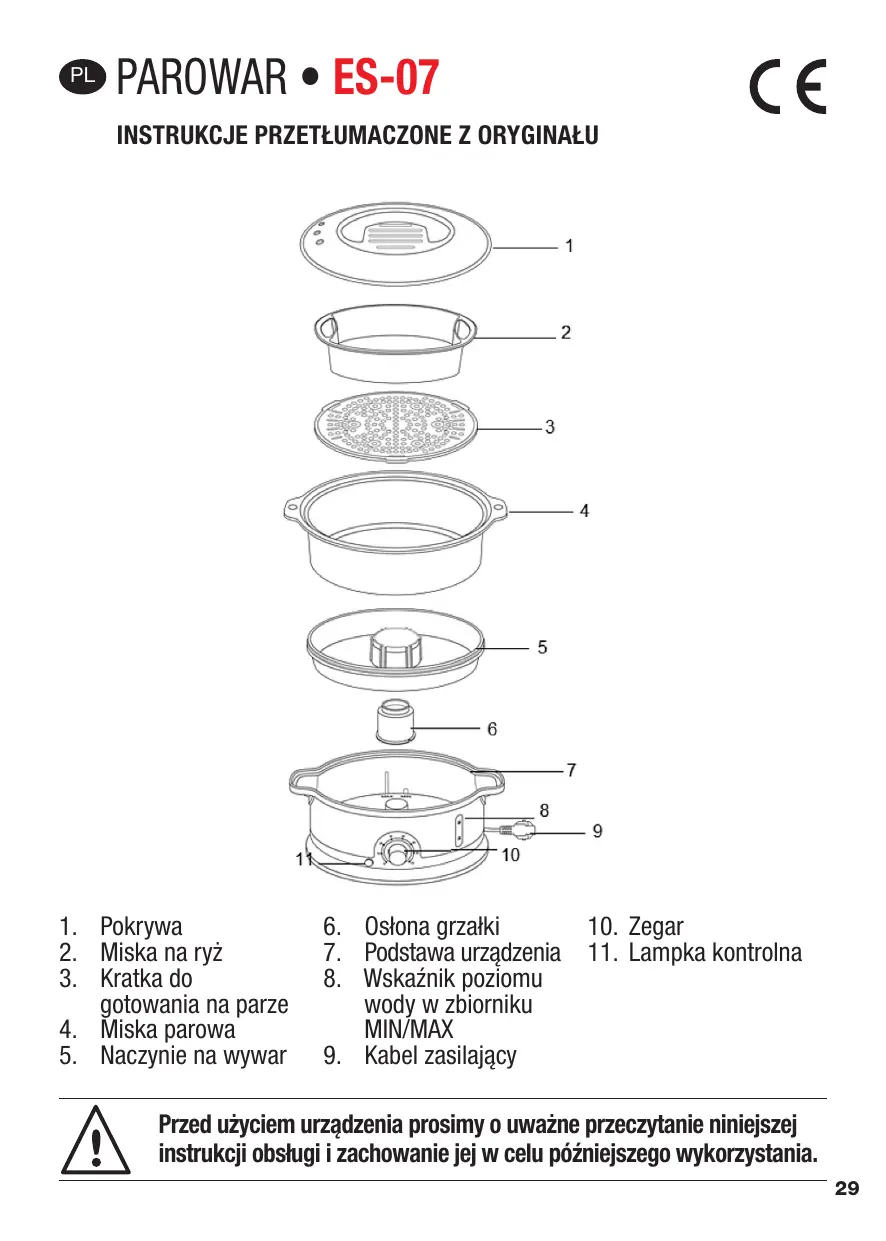 PL PAROWAR • ES-07

CE

INSTRUKCJE PRZETŁUMACZONE Z ORYGINAŁU

1
2
3
4
5
6
7
8
9
10
11

1. Pokrywa
2. Miska na ryż
3. Kratka do gotowania na parze
4. Miska parowa
5. Naczynie na wywar

6. Osłona grzałki
7. Podstawa urządzenia
8. Wskaźnik poziomu wody w zbiorniku MIN/MAX
9. Kabel zasilający

10. Zegar
11. Lampka kontrolna

Przed użyciem urządzenia prosimy o uważne przeczytanie niniejszej instrukcji obsługi i zachowanie jej w celu późniejszego wykorzystania.

29