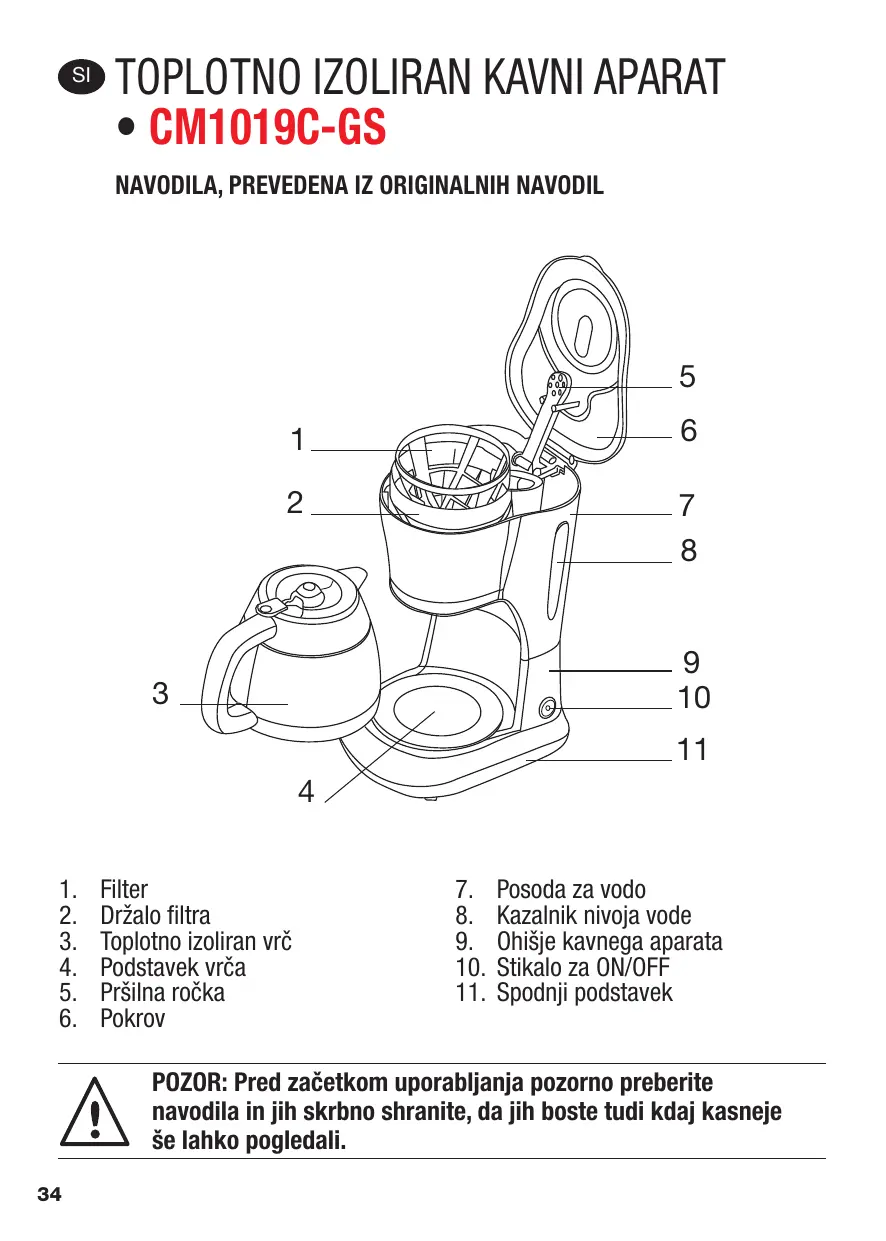 SI TOPLOTNO IZOLIRAN KAVNI APARAT
• CM1019C-GS

NAVODILA, PREVEDENA IZ ORIGINALNIH NAVODIL

1
2
3
4
5
6
7
8
9
10
11

1. Filter
2. Držalo filtra
3. Toplotno izoliran vrč
4. Podstavek vrča
5. Pršilna ročka
6. Pokrov

7. Posoda za vodo
8. Kazalnik nivoja vode
9. Ohišje kavnega aparata
10. Stikalo za ON/OFF
11. Spodnji podstavek

POZOR: Pred začetkom uporabljanja pozorno preberite navodila in jih skrbno shranite, da jih boste tudi kdaj kasneje še lahko pogledali.

34