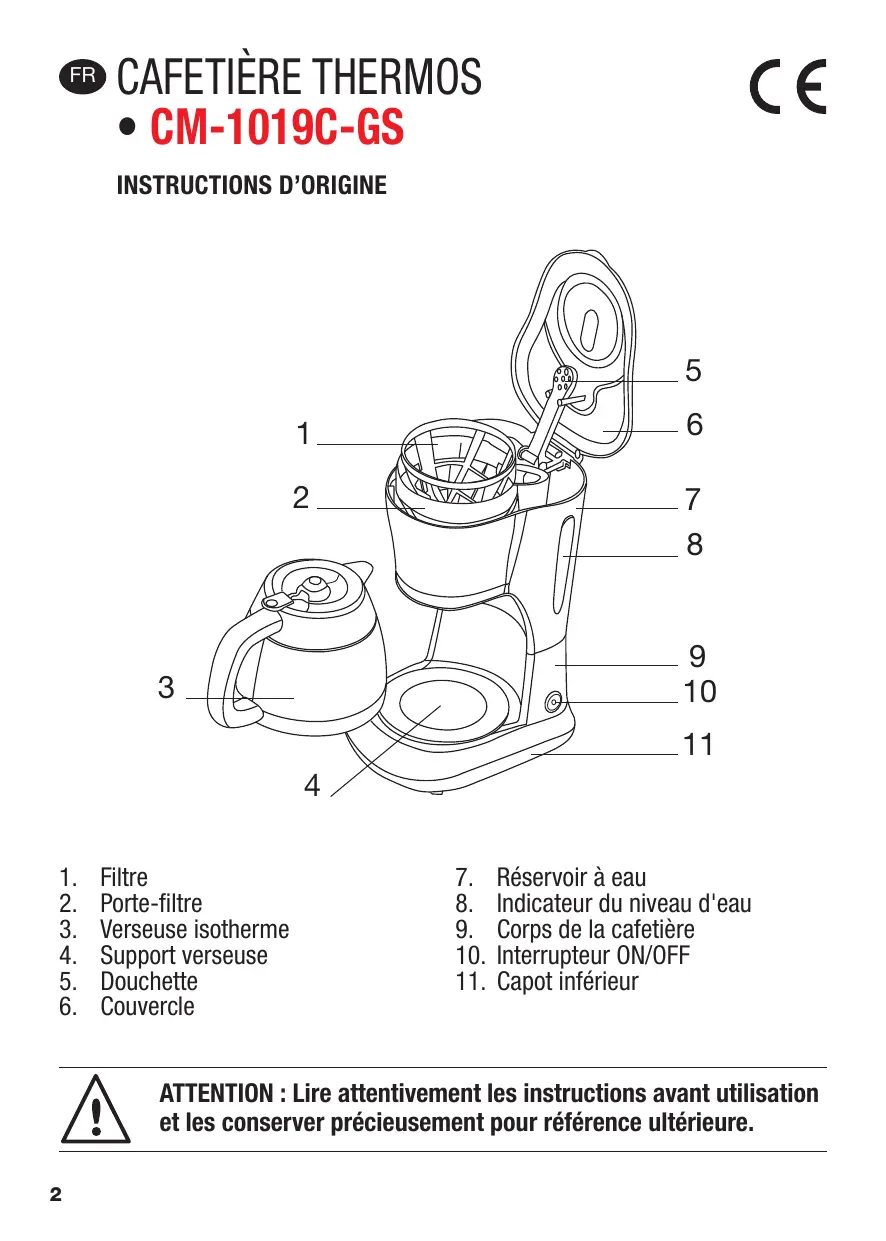 FR CAFETIÈRE THERMOS
• CM-1019C-GS

CE

INSTRUCTIONS D'ORIGINE

1
2
3
4
5
6
7
8
9
10
11

1. Filtre
2. Porte-filtre
3. Verseuse isotherme
4. Support verseuse
5. Douchette
6. Couvercle

7. Réservoir à eau
8. Indicateur du niveau d'eau
9. Corps de la cafetière
10. Interrupteur ON/OFF
11. Capot inférieur

ATTENTION : Lire attentivement les instructions avant utilisation et les conserver précieusement pour référence ultérieure.

2