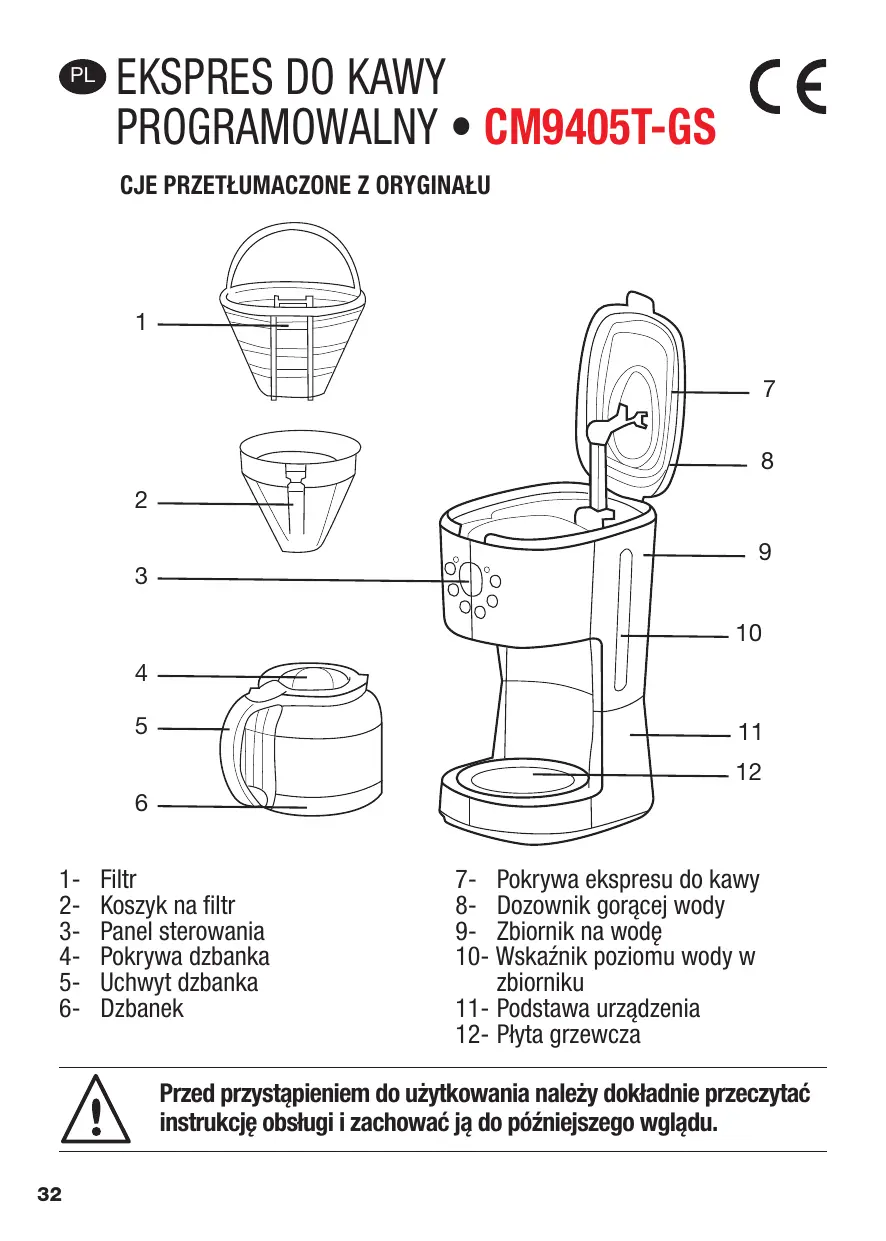 PL EKSPRES DO KAWY PROGRAMOWALNY • CM9405T-GS

CE

CJE PRZETŁUMACZONE Z ORYGINAŁU

1
2
3
4
5
6
7
8
9
10
11
12

1- Filtr
2- Koszyk na filtr
3- Panel sterowania
4- Pokrywa dzbanka
5- Uchwyt dzbanka
6- Dzbanek

7- Pokrywa ekspresu do kawy
8- Dozownik gorącej wody
9- Zbiornik na wodę
10- Wskaźnik poziomu wody w zbiorniku
11- Podstawa urządzenia
12- Płyta grzewcza

Przed przystąpieniem do użytkowania należy dokładnie przeczytać instrukcję obsługi i zachować ją do późniejszego wglądu.

32