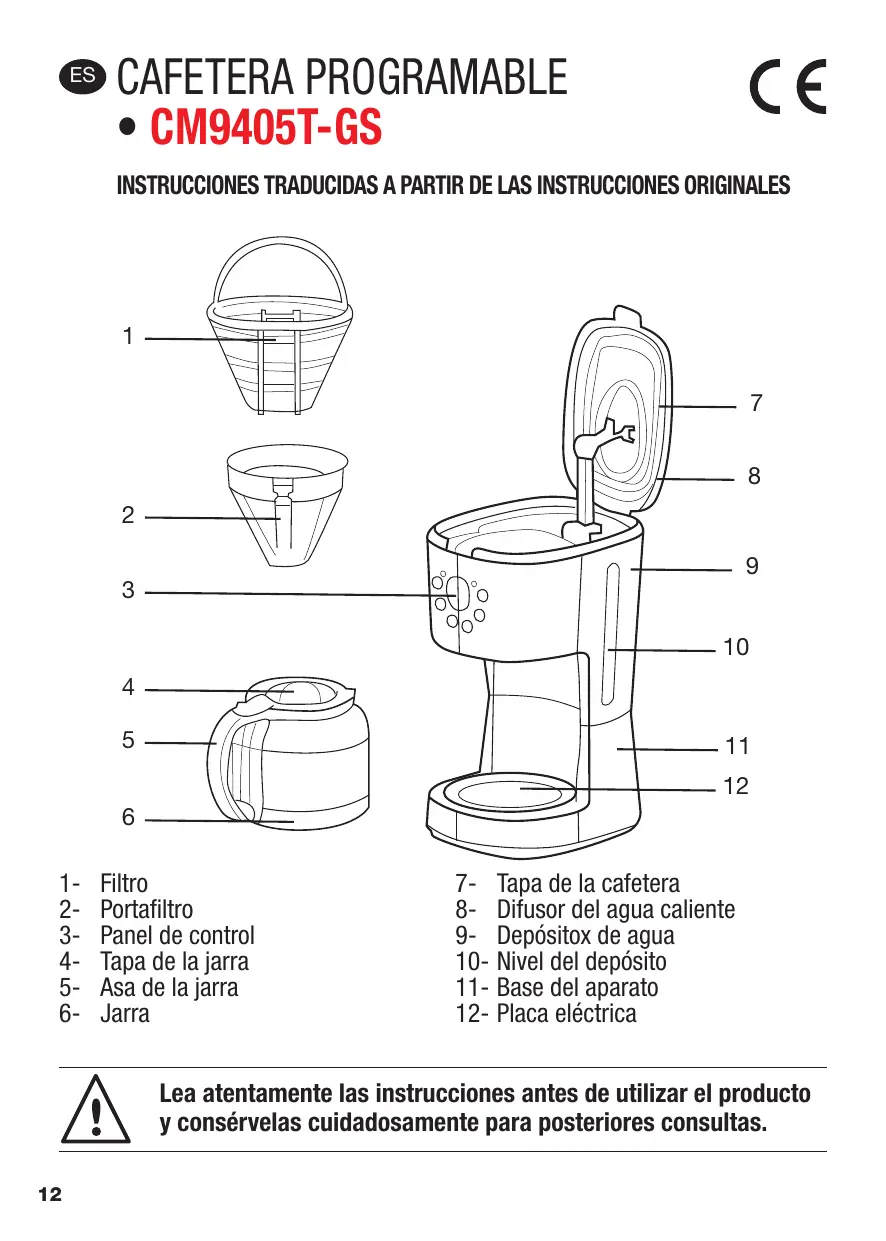 ES CAFETERA PROGRAMABLE
• CM9405T-GS

CE

INSTRUCCIONES TRADUCIDAS A PARTIR DE LAS INSTRUCCIONES ORIGINALES

1
2
3
4
5
6
7
8
9
10
11
12

1- Filtro
2- Portafiltro
3- Panel de control
4- Tapa de la jarra
5- Asa de la jarra
6- Jarra

7- Tapa de la cafetera
8- Difusor del agua caliente
9- Depósitox de agua
10- Nivel del depósito
11- Base del aparato
12- Placa eléctrica

Lea atentamente las instrucciones antes de utilizar el producto y consérvelas cuidadosamente para posteriores consultas.

12