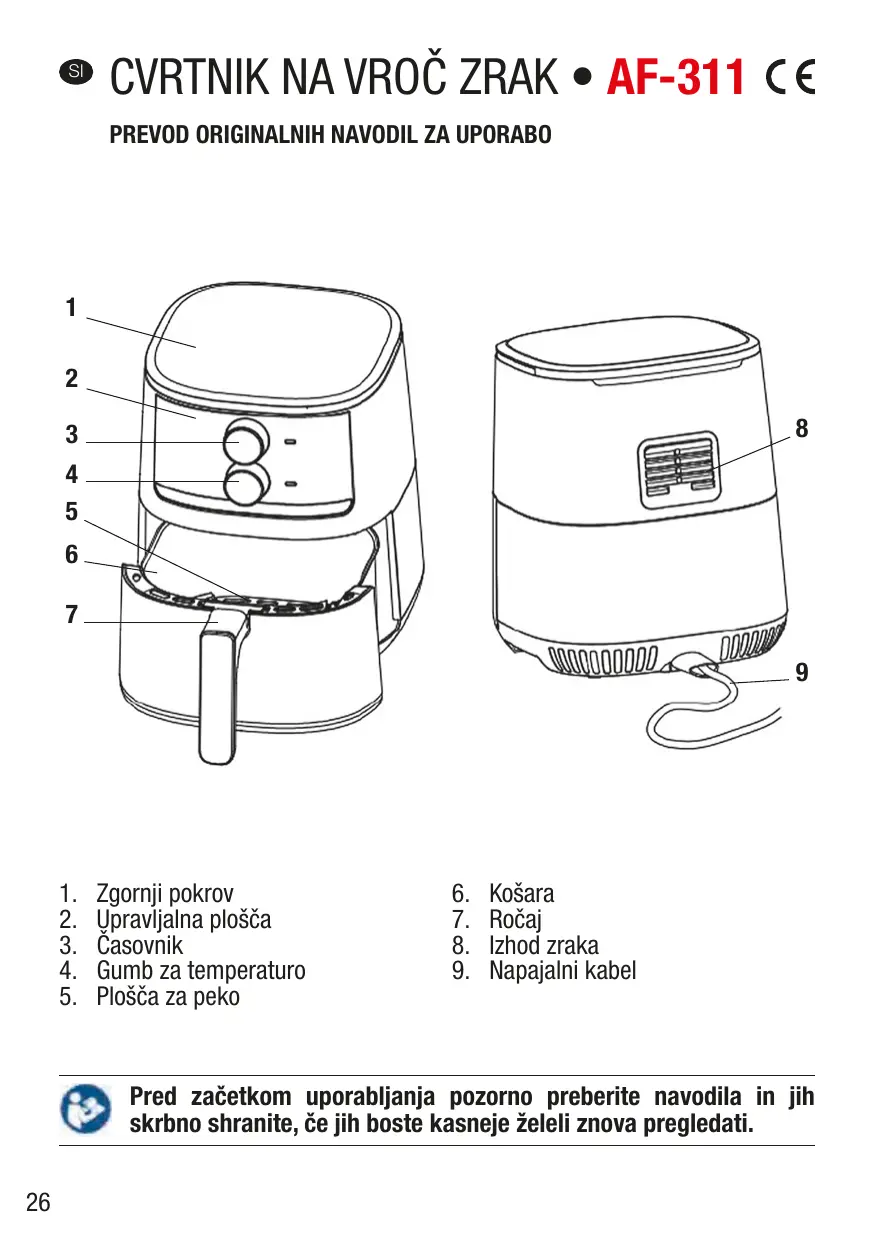 SI CVRTNIK NA VROČ ZRAK • AF-311 CE

PREVOD ORIGINALNIH NAVODIL ZA UPORABO

1
2
3
4
5
6
7
8
9

1. Zgornji pokrov
2. Upravljalna plošča
3. Časovnik
4. Gumb za temperaturo
5. Plošča za peko

6. Košara
7. Ročaj
8. Izhod zraka
9. Napajalni kabel

Pred začetkom uporabljanja pozorno preberite navodila in jih skrbno shranite, če jih boste kasneje želeli znova pregledati.

26