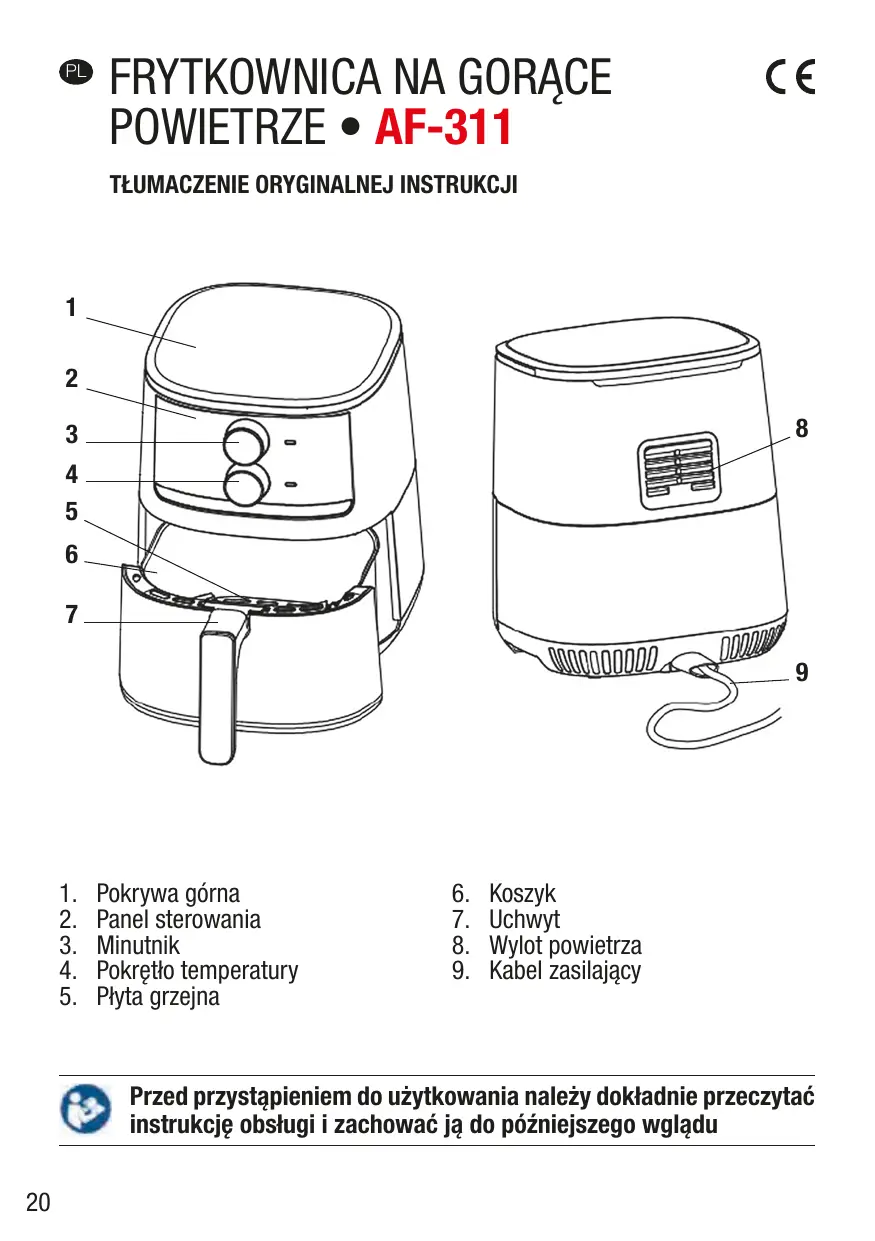 PL FRYTKOWNICA NA GORĄCE POWIETRZE • AF-311

CE

TŁUMACZENIE ORYGINALNEJ INSTRUKCJI

1
2
3
4
5
6
7
8
9

1. Pokrywa górna
2. Panel sterowania
3. Minutnik
4. Pokrętło temperatury
5. Płyta grzejna

6. Koszyk
7. Uchwyt
8. Wylot powietrza
9. Kabel zasilający

Przed przystąpieniem do użytkowania należy dokładnie przeczytać instrukcję obsługi i zachować ją do późniejszego wglądu

20