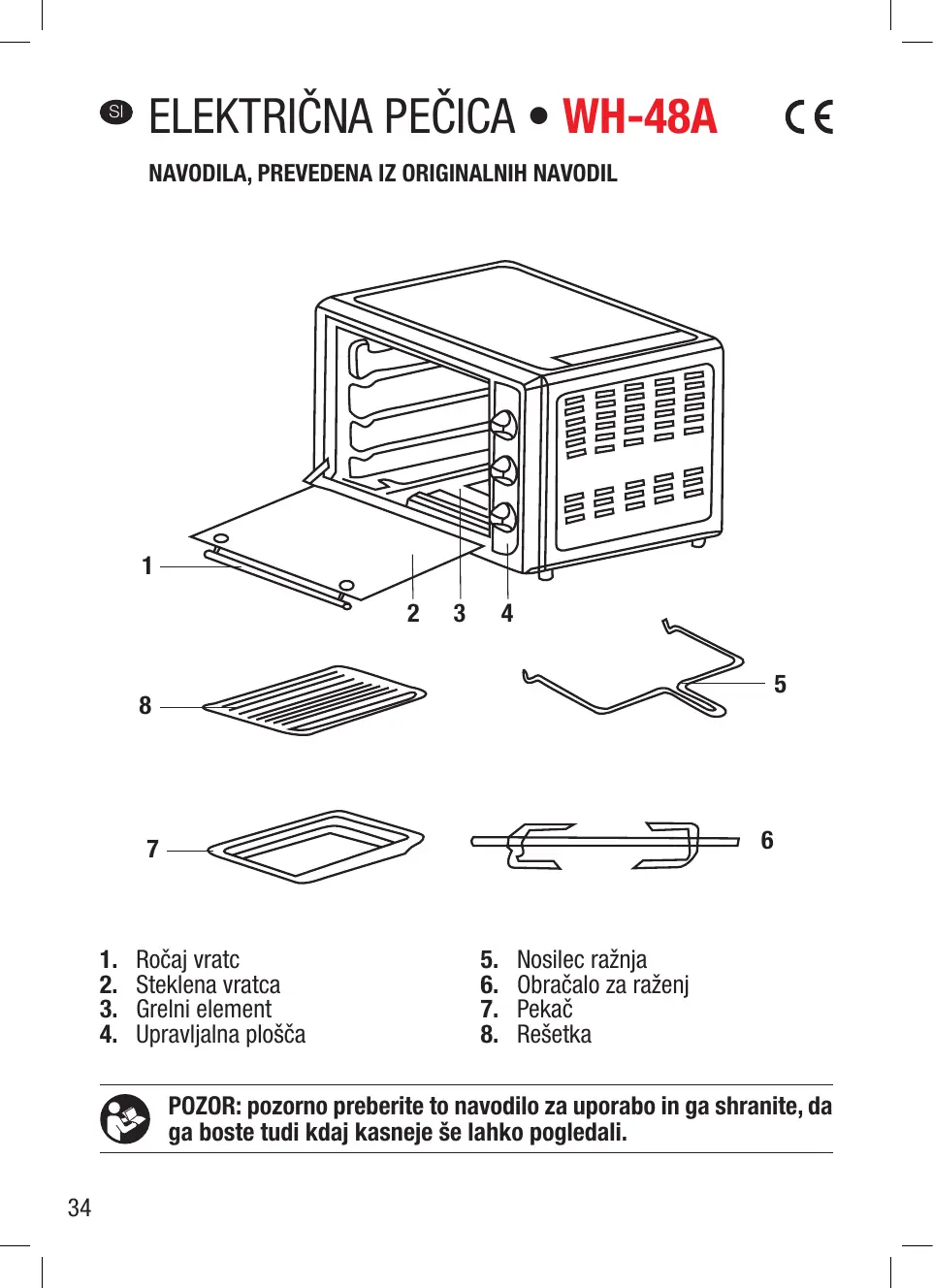 SI ELEKTRIČNA PEČICA • WH-48A CE

NAVODILA, PREVEDENA IZ ORIGINALNIH NAVODIL

1

2 3 4

8

5

7

6

1. Ročaj vratc
2. Steklena vratca
3. Grelni element
4. Upravljalna plošča

5. Nosilec ražnja
6. Obračalo za raženj
7. Pekač
8. Rešetka

POZOR: pozorno preberite to navodilo za uporabo in ga shranite, da ga boste tudi kdaj kasneje še lahko pogledali.

34