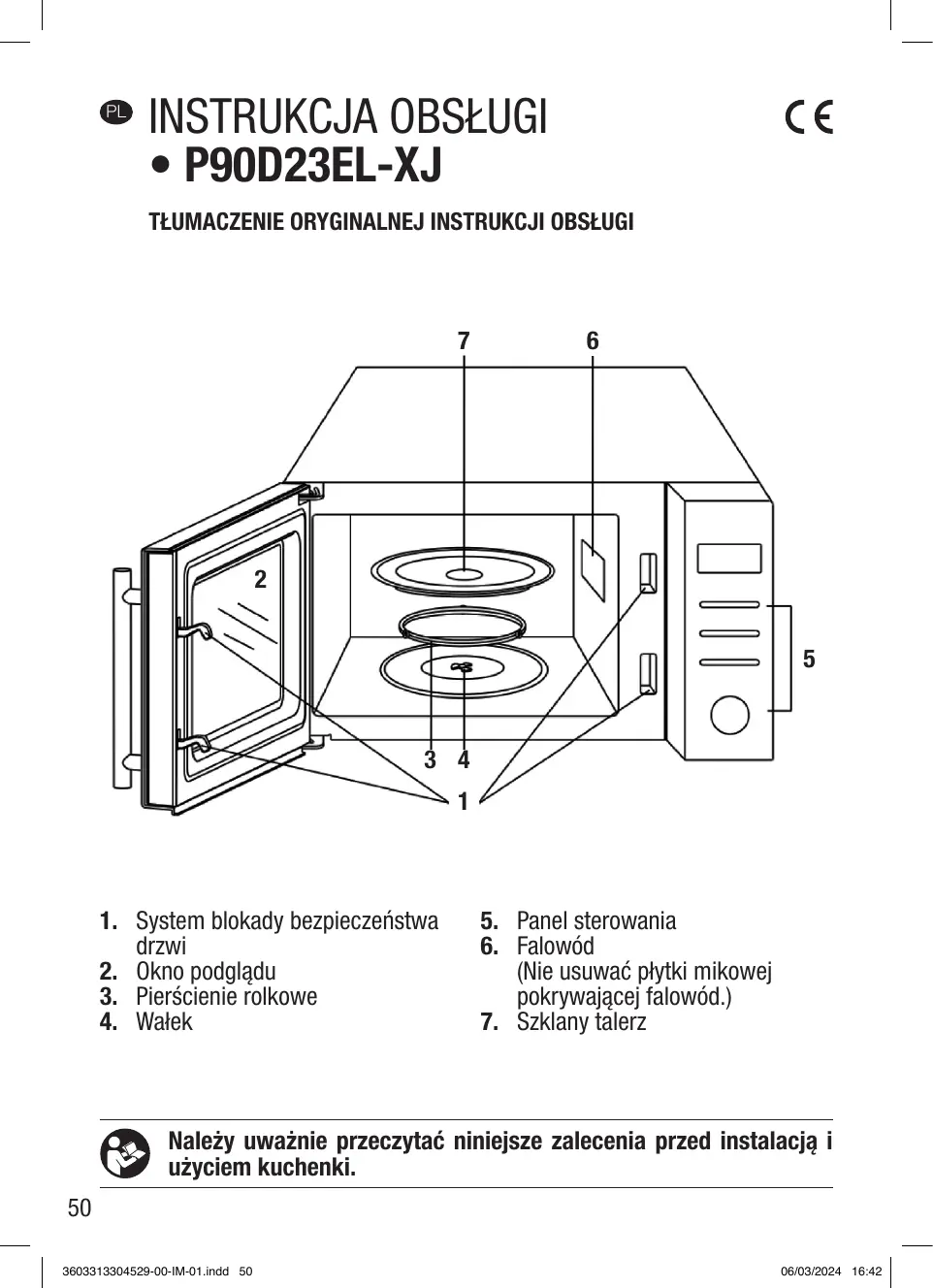 PL INSTRUKCJA OBSŁUGI
• P90D23EL-XJ

CE

TŁUMACZENIE ORYGINALNEJ INSTRUKCJI OBSŁUGI

7 6 2 5 3 4 1

1. System blokady bezpieczeństwa drzwi
2. Okno podglądu
3. Pierścienie rolkowe
4. Wałek

5. Panel sterowania
6. Falowód (Nie usuwać płytki mikowej pokrywającej falowód.)
7. Szklany talerz

Należy uważnie przeczytać niniejsze zalecenia przed instalacją i użyciem kuchenki.

50

3603313304529-00-IM-01.indd 50 06/03/2024 16:42