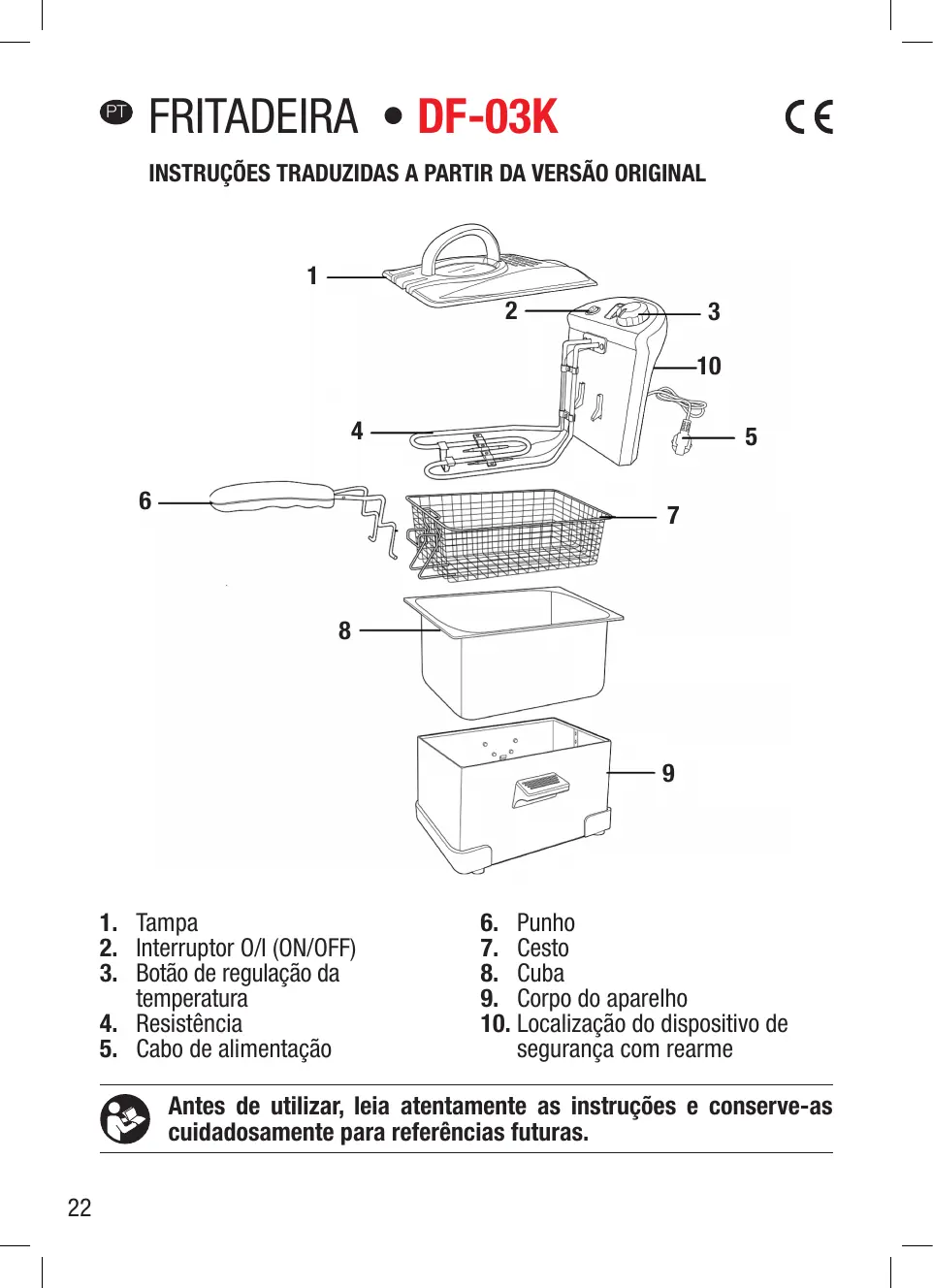 PT FRITADEIRA • DF-03K CE

INSTRUÇÕES TRADUZIDAS A PARTIR DA VERSÃO ORIGINAL

1
2
3
10
4
5
6
7
8
9

1. Tampa
2. Interruptor O/I (ON/OFF)
3. Botão de regulação da temperatura
4. Resistência
5. Cabo de alimentação

6. Punho
7. Cesto
8. Cuba
9. Corpo do aparelho
10. Localização do dispositivo de segurança com rearme

Antes de utilizar, leia atentamente as instruções e conserve-as cuidadosamente para referências futuras.

22