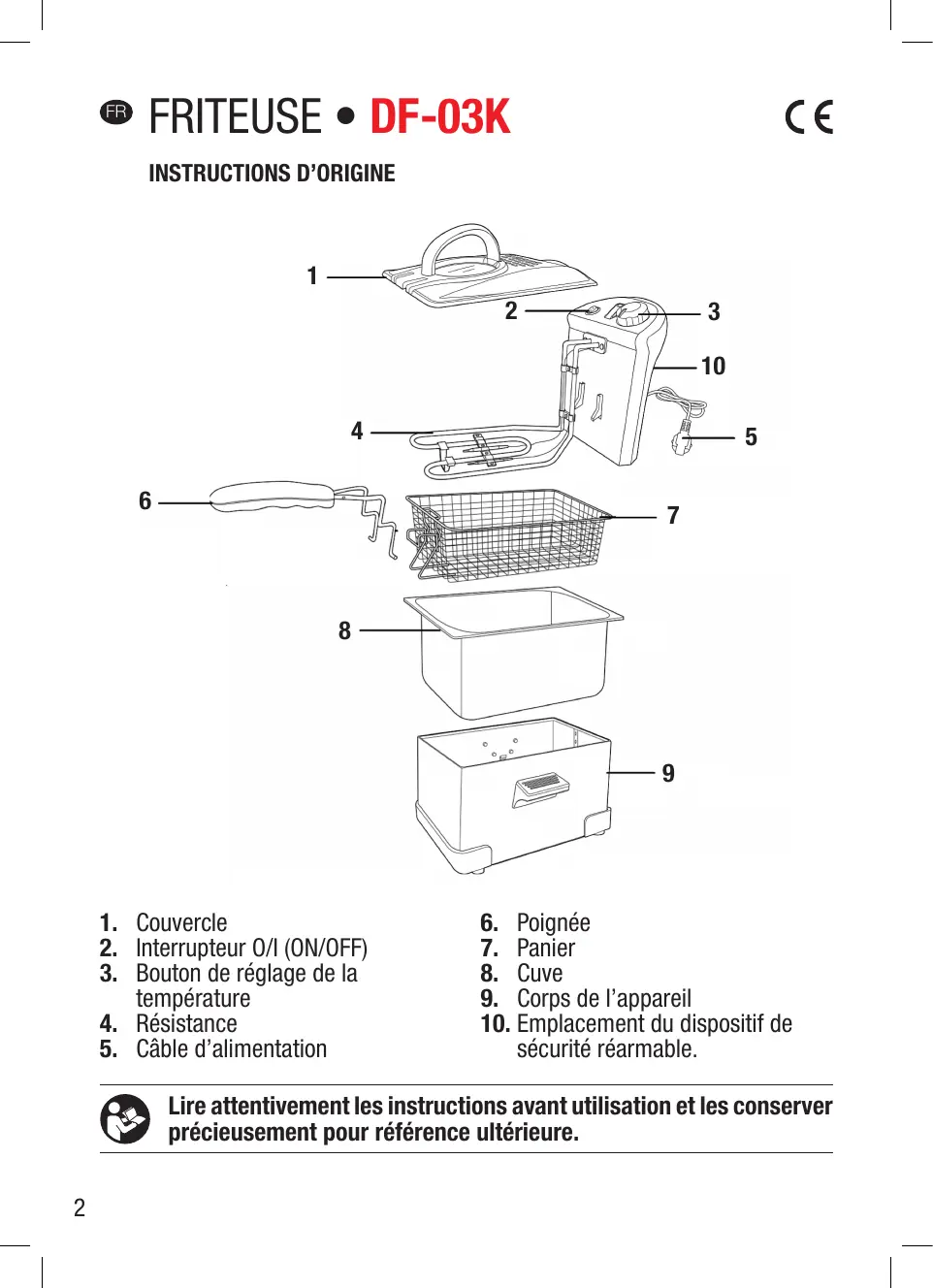 FR FRITEUSE • DF-03K

CE

INSTRUCTIONS D'ORIGINE

1
2
3
10
4
5
6
7
8
9

1. Couvercle
2. Interrupteur O/I (ON/OFF)
3. Bouton de réglage de la température
4. Résistance
5. Câble d'alimentation

6. Poignée
7. Panier
8. Cuve
9. Corps de l'appareil
10. Emplacement du dispositif de sécurité réarmable.

Lire attentivement les instructions avant utilisation et les conserver précieusement pour référence ultérieure.

2