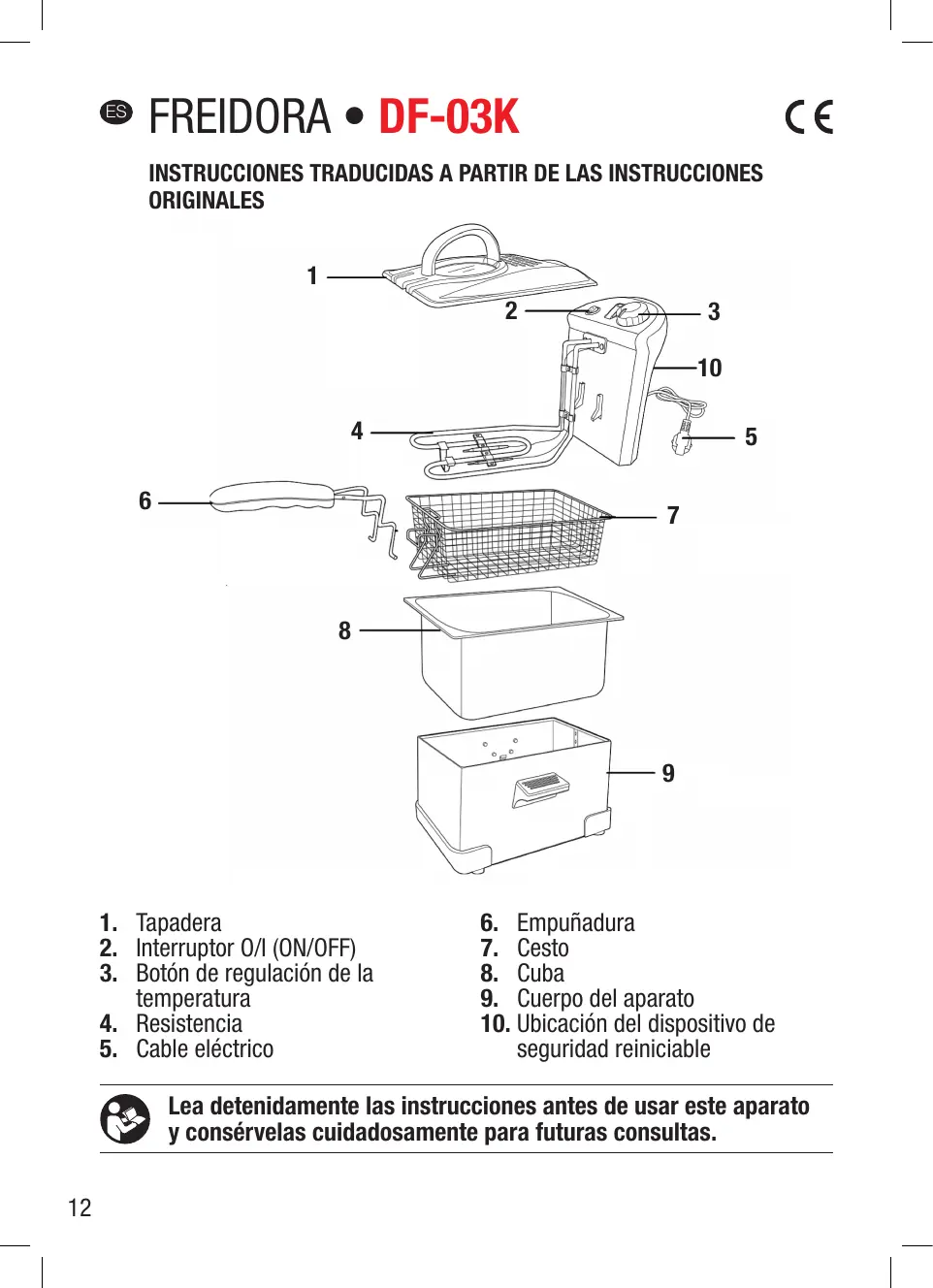 ES FREIDORA • DF-03K CE

INSTRUCCIONES TRADUCIDAS A PARTIR DE LAS INSTRUCCIONES ORIGINALES

1
2
3
10
4
5
6
7
8
9

1. Tapadera
2. Interruptor O/I (ON/OFF)
3. Botón de regulación de la temperatura
4. Resistencia
5. Cable eléctrico

6. Empuñadura
7. Cesto
8. Cuba
9. Cuerpo del aparato
10. Ubicación del dispositivo de seguridad reiniciable

Lea detenidamente las instrucciones antes de usar este aparato y consérvelas cuidadosamente para futuras consultas.

12