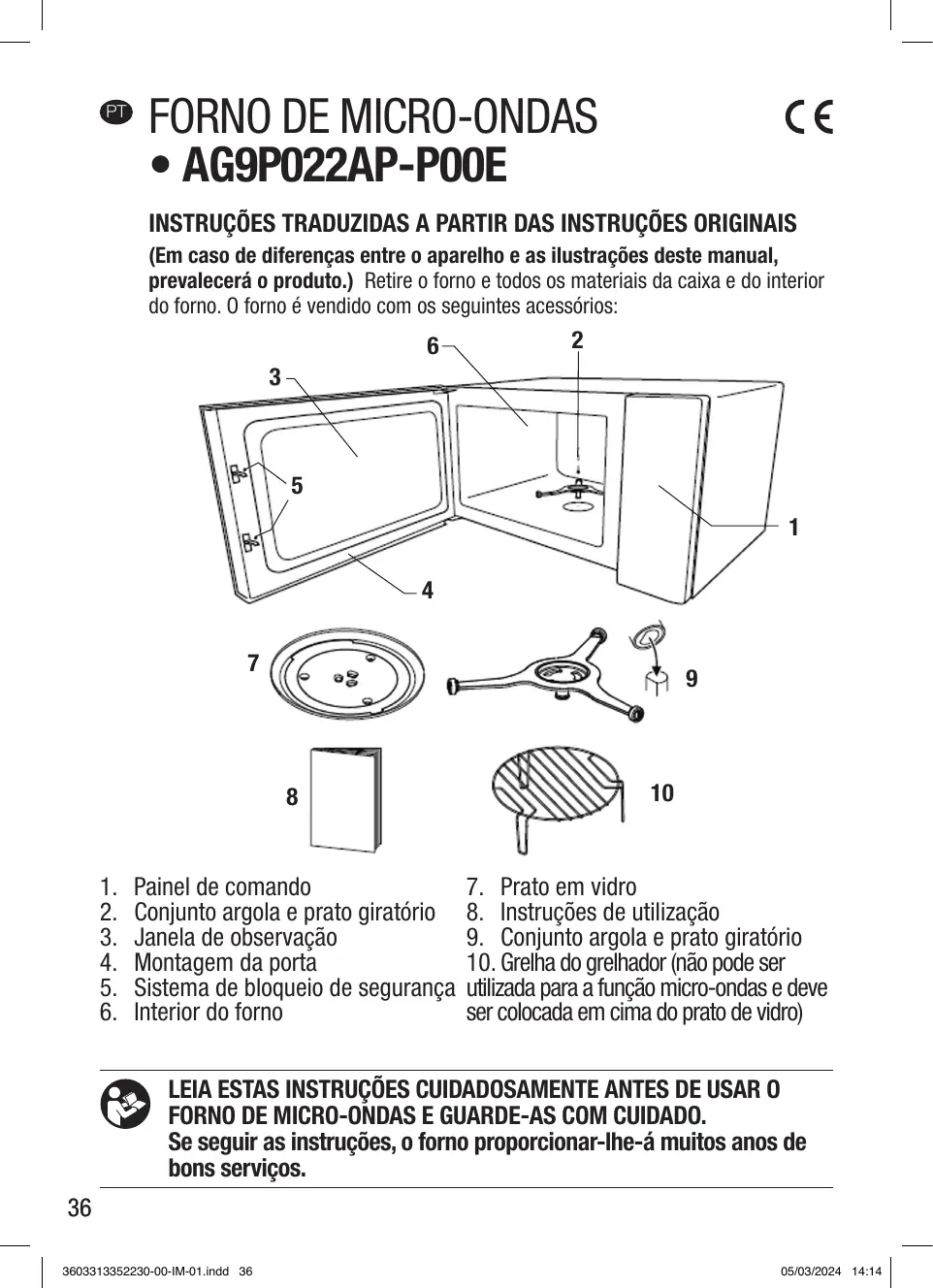 PT FORNO DE MICRO-ONDAS
• AG9P022AP-P00E

CE

INSTRUÇÕES TRADUZIDAS A PARTIR DAS INSTRUÇÕES ORIGINAIS

(Em caso de diferenças entre o aparelho e as ilustrações deste manual, prevalecerá o produto.) Retire o forno e todos os materiais da caixa e do interior do forno. O forno é vendido com os seguintes acessórios:

6 2 3 5 1 4 7 9 8 10

1. Painel de comando
2. Conjunto argola e prato giratório
3. Janela de observação
4. Montagem da porta
5. Sistema de bloqueio de segurança
6. Interior do forno

7. Prato em vidro
8. Instruções de utilização
9. Conjunto argola e prato giratório
10. Grelha do grelhador (não pode ser utilizada para a função micro-ondas e deve ser colocada em cima do prato de vidro)

LEIA ESTAS INSTRUÇÕES CUIDADOSAMENTE ANTES DE USAR O FORNO DE MICRO-ONDAS E GUARDE-AS COM CUIDADO.
Se seguir as instruções, o forno proporcionar-lhe-á muitos anos de bons serviços.

36

3603313352230-00-IM-01.indd 36 05/03/2024 14:14