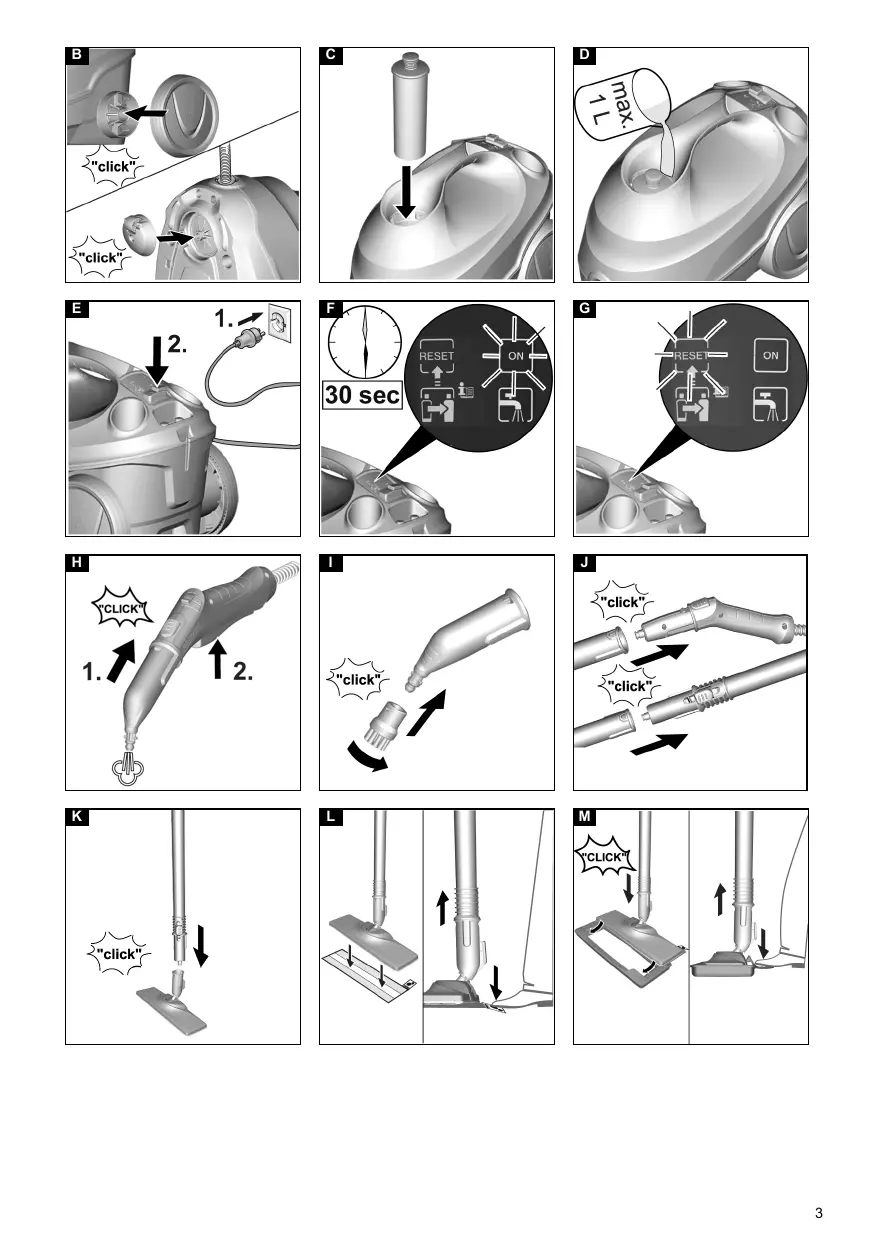 B
"click"
"click"

C

D
max. 1 L

E
1.
2.

F
30 sec
RESET
ON

G
RESET
ON

H
"CLICK"
1.
2.

I
"click"

J
"click"
"click"

K
"click"

L

M
"CLICK"

3