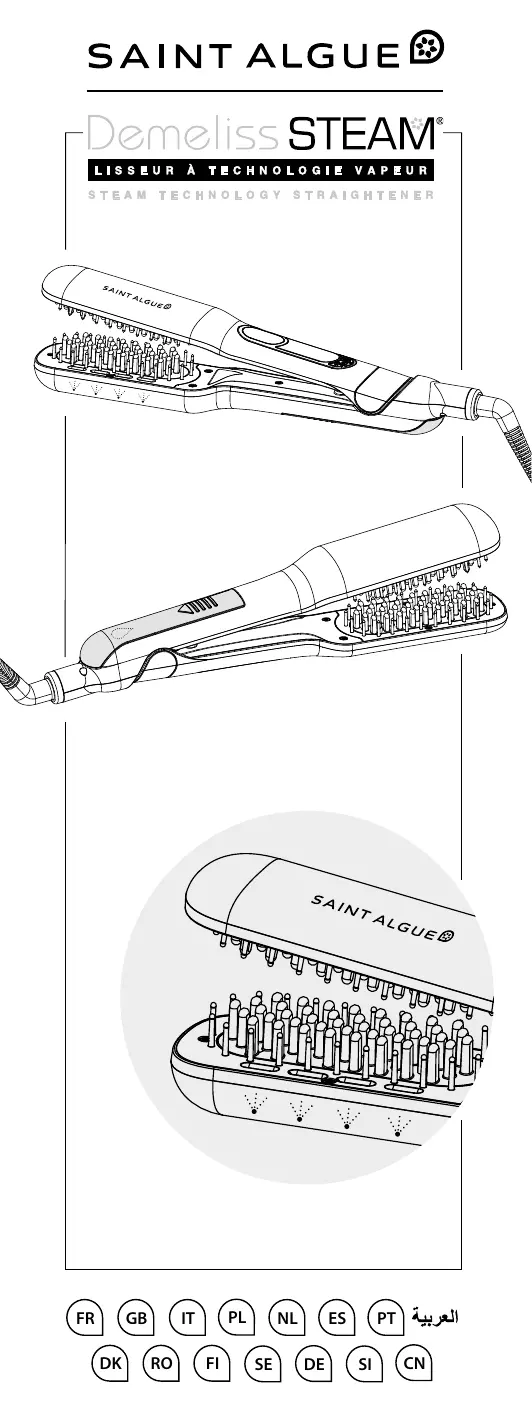 SAINT ALGUE

Demeliss STEAM®

LISSEUR À TECHNOLOGIE VAPEUR

STEAM TECHNOLOGY STRAIGHTENER

SAINT ALGUE

SAINT ALGUE

FR GB IT PL NL ES PT العربية

DK RO FI SE DE SI CN