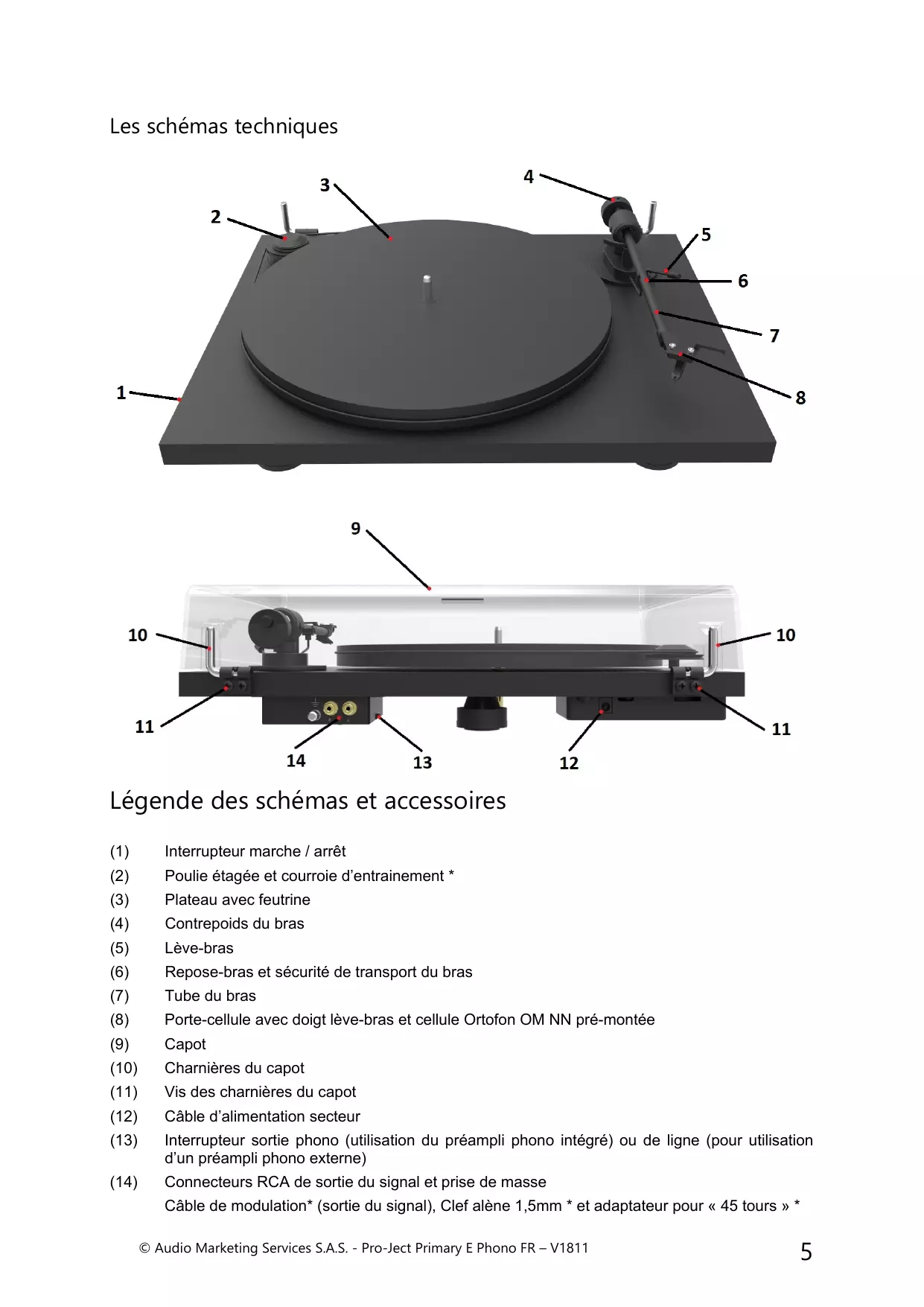 Les schémas techniques

3
4
2
5
6
7
1
8

9
10
10
11
11
14
13
12

Légende des schémas et accessoires

(1) Interrupteur marche / arrêt
(2) Poulie étagée et courroie d'entrainement *
(3) Plateau avec feutrine
(4) Contrepoids du bras
(5) Lève-bras
(6) Repose-bras et sécurité de transport du bras
(7) Tube du bras
(8) Porte-cellule avec doigt lève-bras et cellule Ortofon OM NN pré-montée
(9) Capot
(10) Charnières du capot
(11) Vis des charnières du capot
(12) Câble d'alimentation secteur
(13) Interrupteur sortie phono (utilisation du préampli phono intégré) ou de ligne (pour utilisation d'un préampli phono externe)
(14) Connecteurs RCA de sortie du signal et prise de masse
Câble de modulation* (sortie du signal), Clef alène 1,5mm * et adaptateur pour « 45 tours » *

© Audio Marketing Services S.A.S. - Pro-Ject Primary E Phono FR – V1811
5