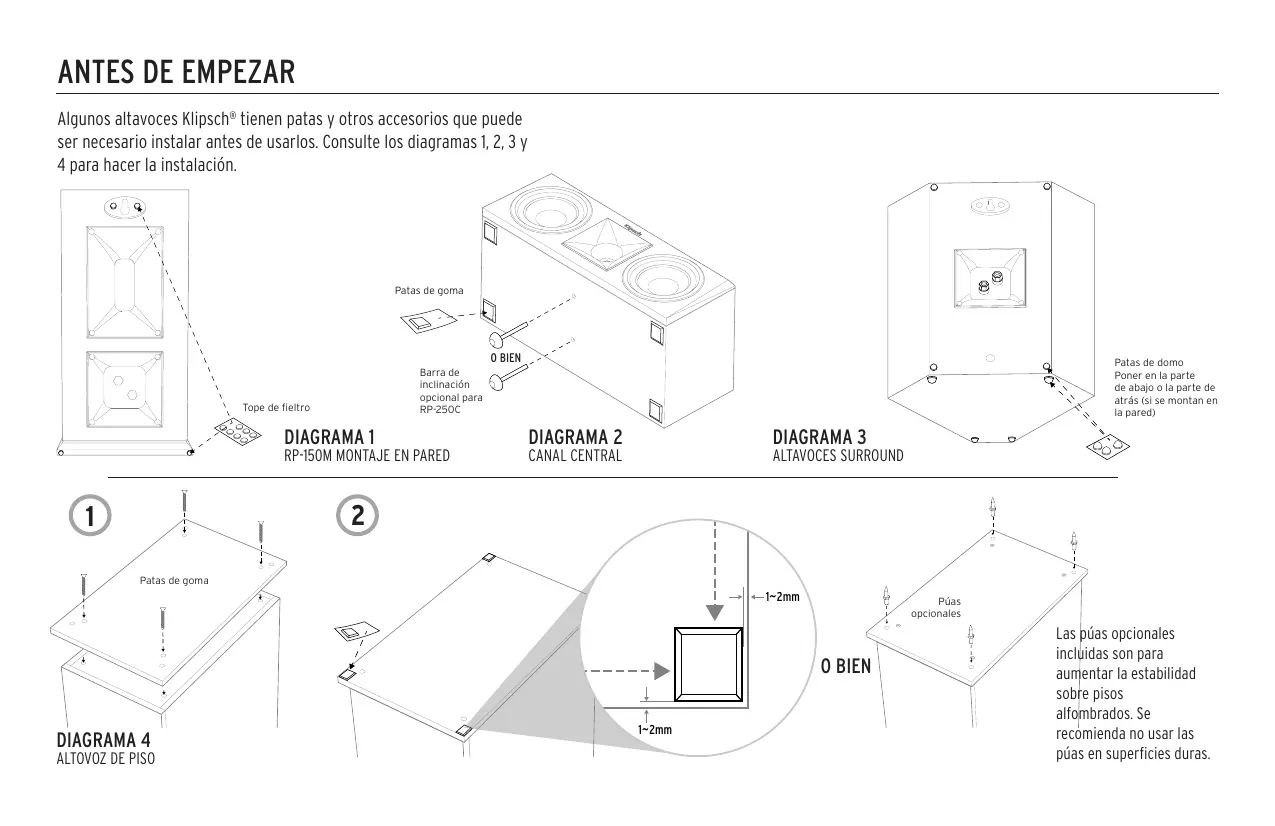 ANTES DE EMPEZAR

Algunos altavoces Klipsch® tienen patas y otros accesorios que puede ser necesario instalar antes de usarlos. Consulte los diagramas 1, 2, 3 y 4 para hacer la instalación.

Tope de fieltro

DIAGRAMA 1
RP-150M MONTAJE EN PARED

Patas de goma

O BIEN

Barra de inclinación opcional para RP-250C

DIAGRAMA 2
CANAL CENTRAL

Patas de domo
Poner en la parte de abajo o la parte de atrás (si se montan en la pared)

DIAGRAMA 3
ALTAVOCES SURROUND

1

Patas de goma

DIAGRAMA 4
ALTOVOZ DE PISO

2

1~2mm

1~2mm

O BIEN

Púas opcionales

Las púas opcionales incluidas son para aumentar la estabilidad sobre pisos alfombrados. Se recomienda no usar las púas en superficies duras.