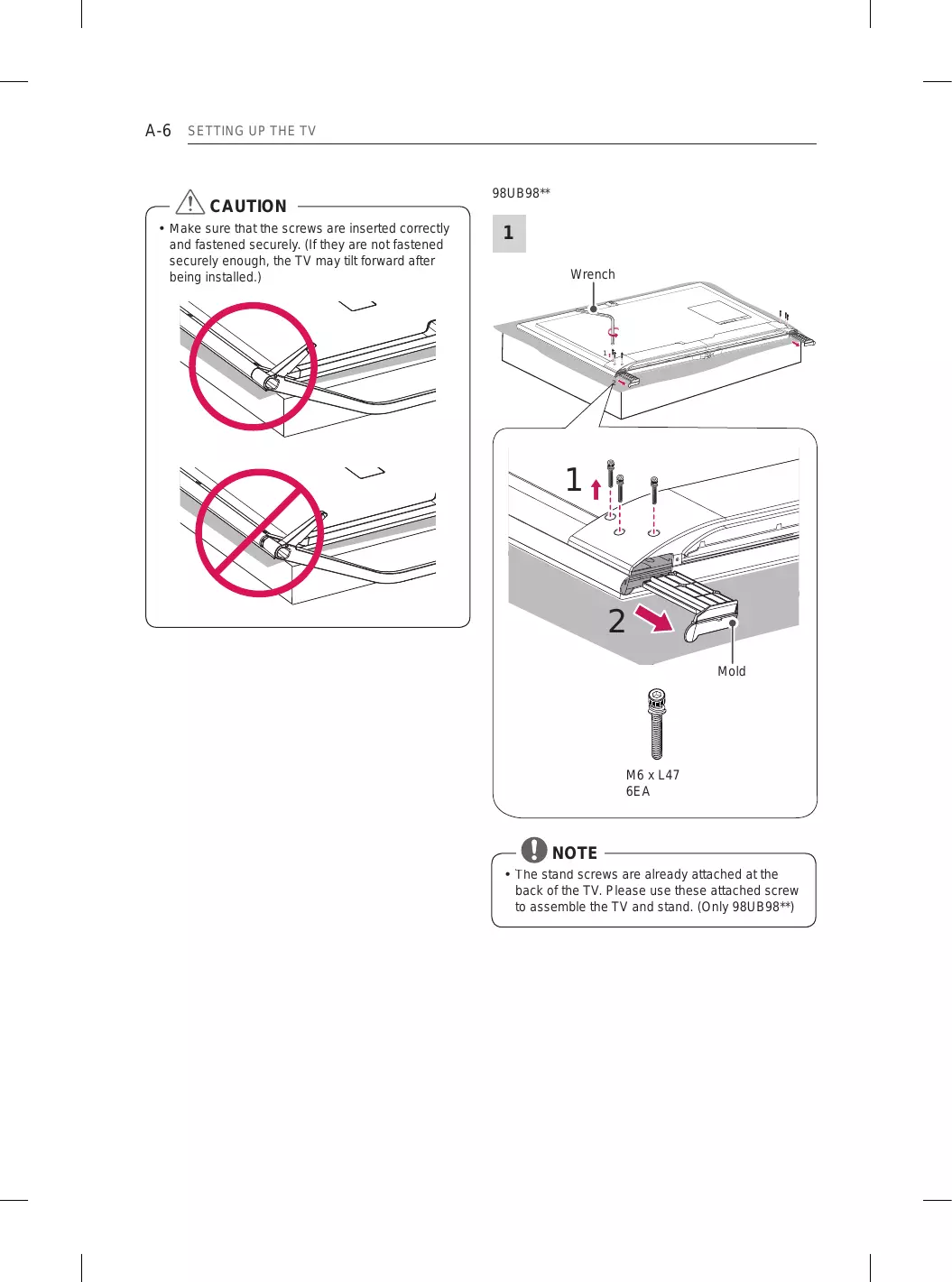 A-6 SETTING UP THE TV

CAUTION

• Make sure that the screws are inserted correctly and fastened securely. (If they are not fastened securely enough, the TV may tilt forward after being installed.)

98UB98**

1

Wrench

1

2

Mold

M6 x L47
6EA

NOTE

• The stand screws are already attached at the back of the TV. Please use these attached screw to assemble the TV and stand. (Only 98UB98**)