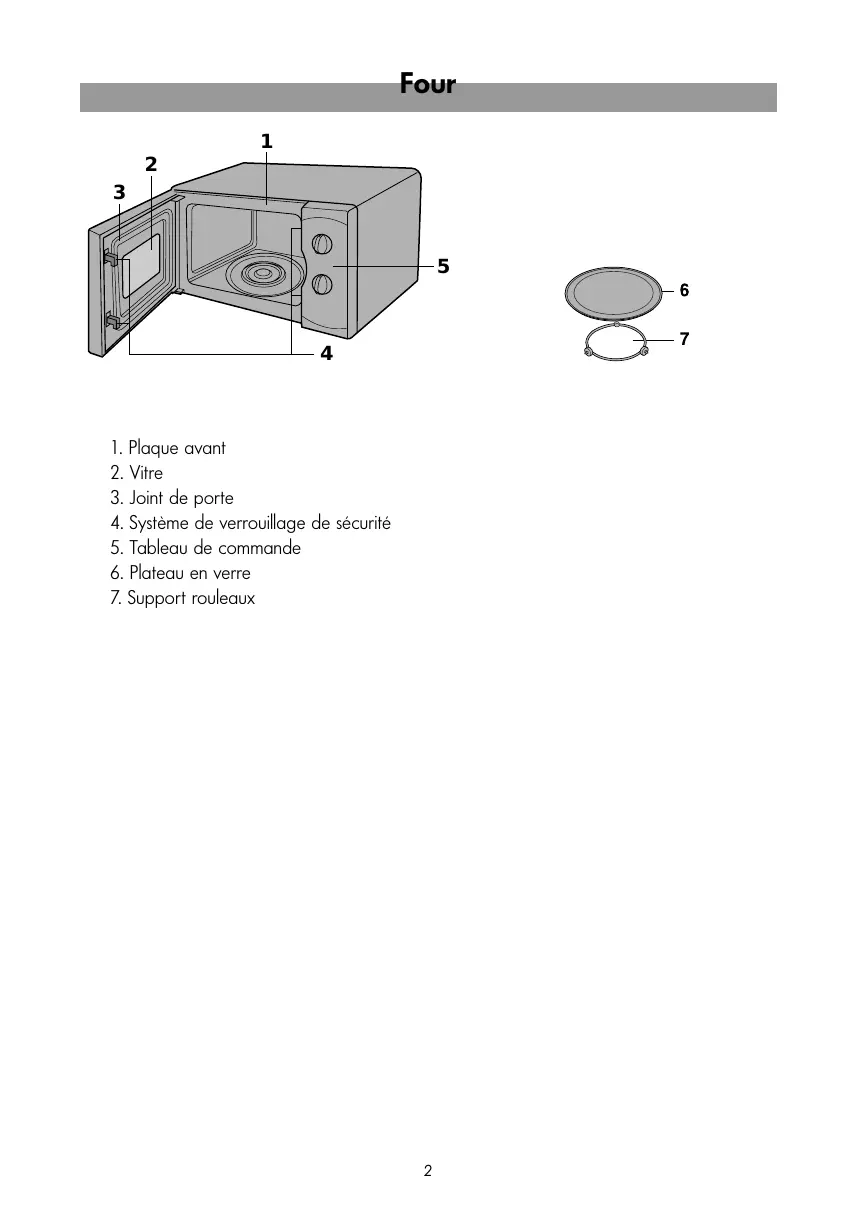 Four

1
2
3
5
4
6
7

1. Plaque avant
2. Vitre
3. Joint de porte
4. Système de verrouillage de sécurité
5. Tableau de commande
6. Plateau en verre
7. Support rouleaux

2