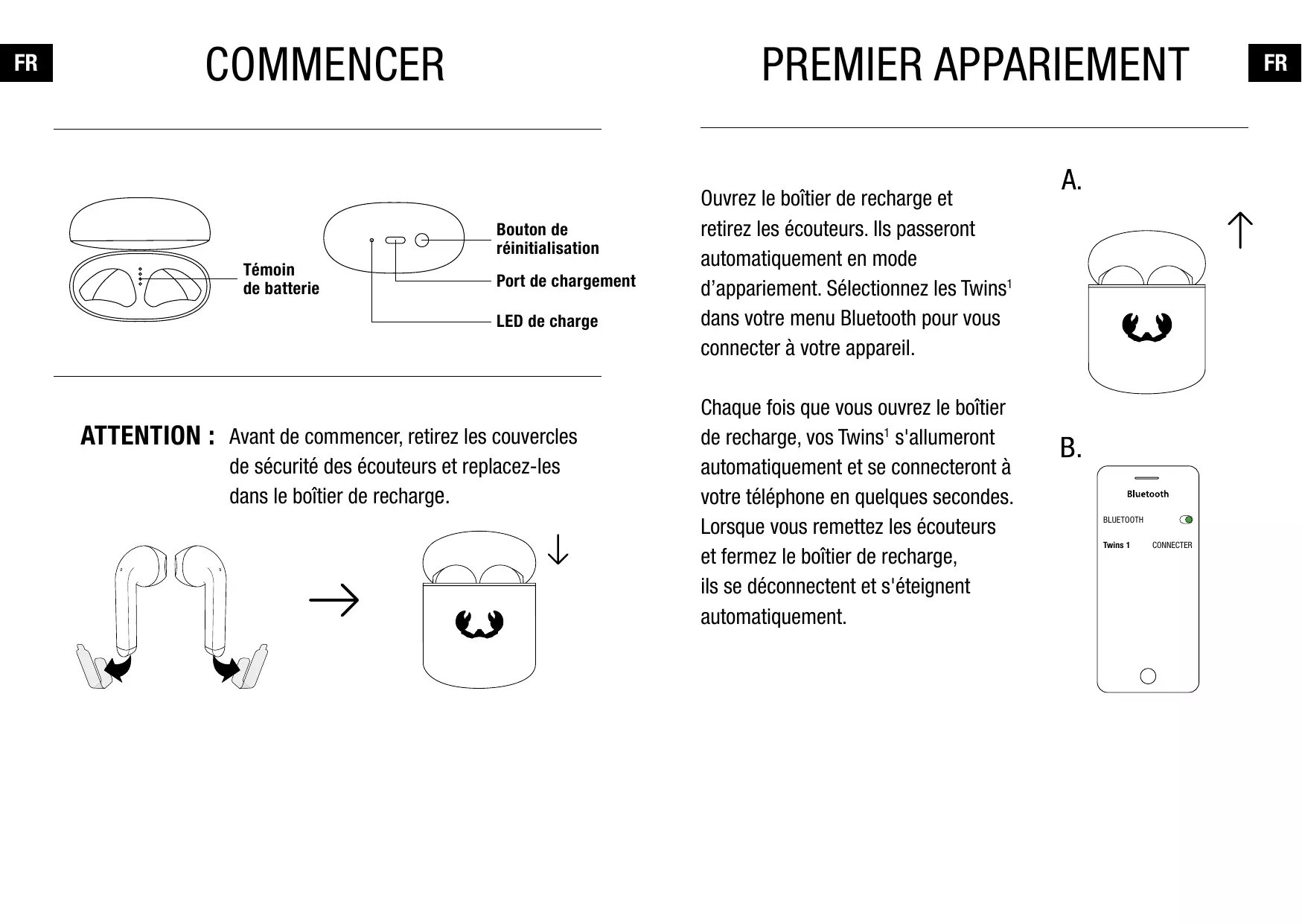 FR

COMMENCER

Témoin de batterie

Bouton de réinitialisation

Port de chargement

LED de charge

ATTENTION : Avant de commencer, retirez les couvercles de sécurité des écouteurs et replacez-les dans le boîtier de recharge.

PREMIER APPARIEMENT

FR

Ouvrez le boîtier de recharge et retirez les écouteurs. Ils passeront automatiquement en mode d’appariement. Sélectionnez les Twins$^1$ dans votre menu Bluetooth pour vous connecter à votre appareil.

Chaque fois que vous ouvrez le boîtier de recharge, vos Twins$^1$ s'allumeront automatiquement et se connecteront à votre téléphone en quelques secondes. Lorsque vous remettez les écouteurs et fermez le boîtier de recharge, ils se déconnectent et s'éteignent automatiquement.

A.

B.

Bluetooth

BLUETOOTH

Twins 1 CONNECTER