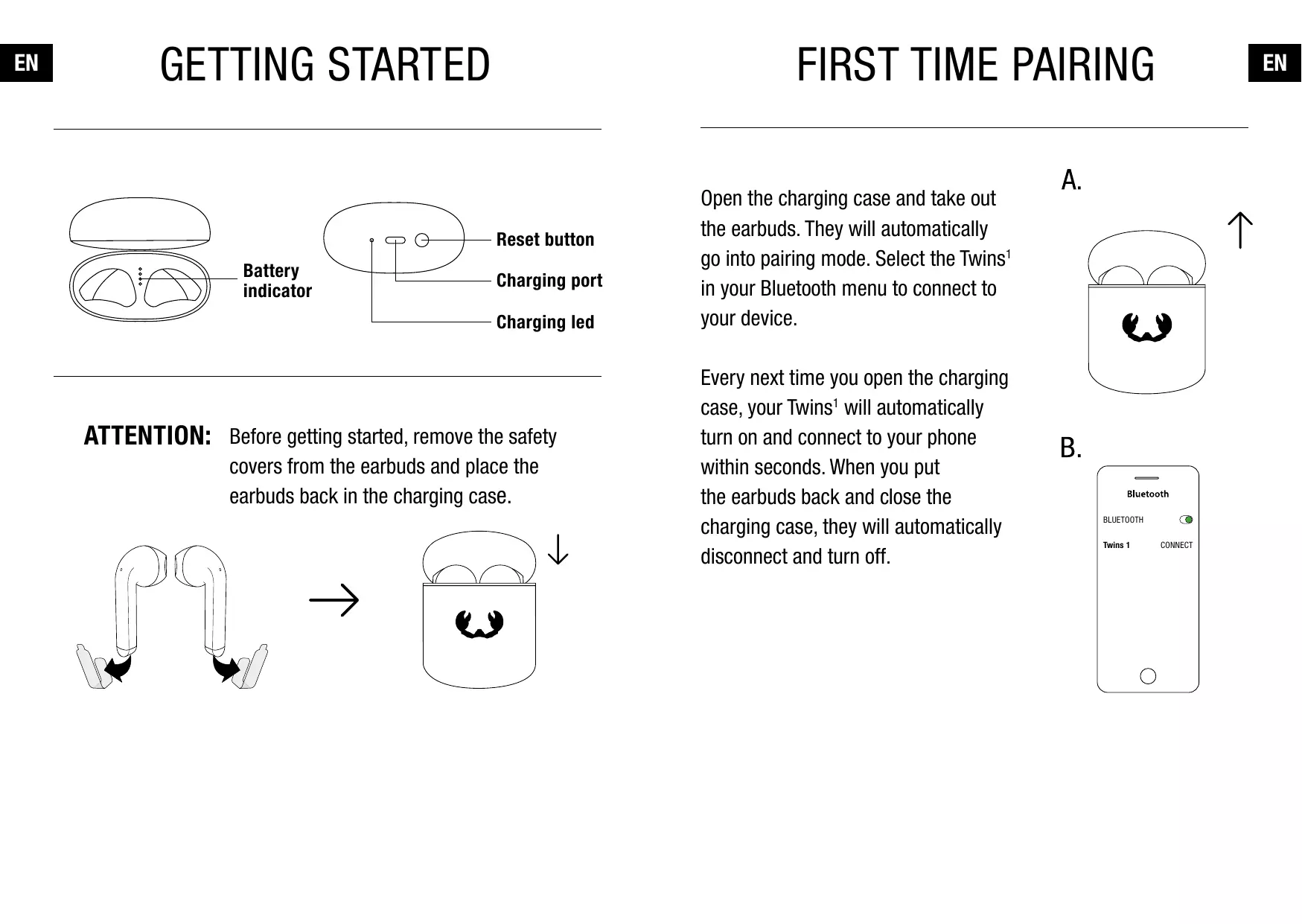 EN

GETTING STARTED

Battery indicator

Reset button

Charging port

Charging led

ATTENTION: Before getting started, remove the safety covers from the earbuds and place the earbuds back in the charging case.

FIRST TIME PAIRING

EN

Open the charging case and take out the earbuds. They will automatically go into pairing mode. Select the Twins$^1$ in your Bluetooth menu to connect to your device.

Every next time you open the charging case, your Twins$^1$ will automatically turn on and connect to your phone within seconds. When you put the earbuds back and close the charging case, they will automatically disconnect and turn off.

A.

B.

Bluetooth

BLUETOOTH

Twins 1

CONNECT