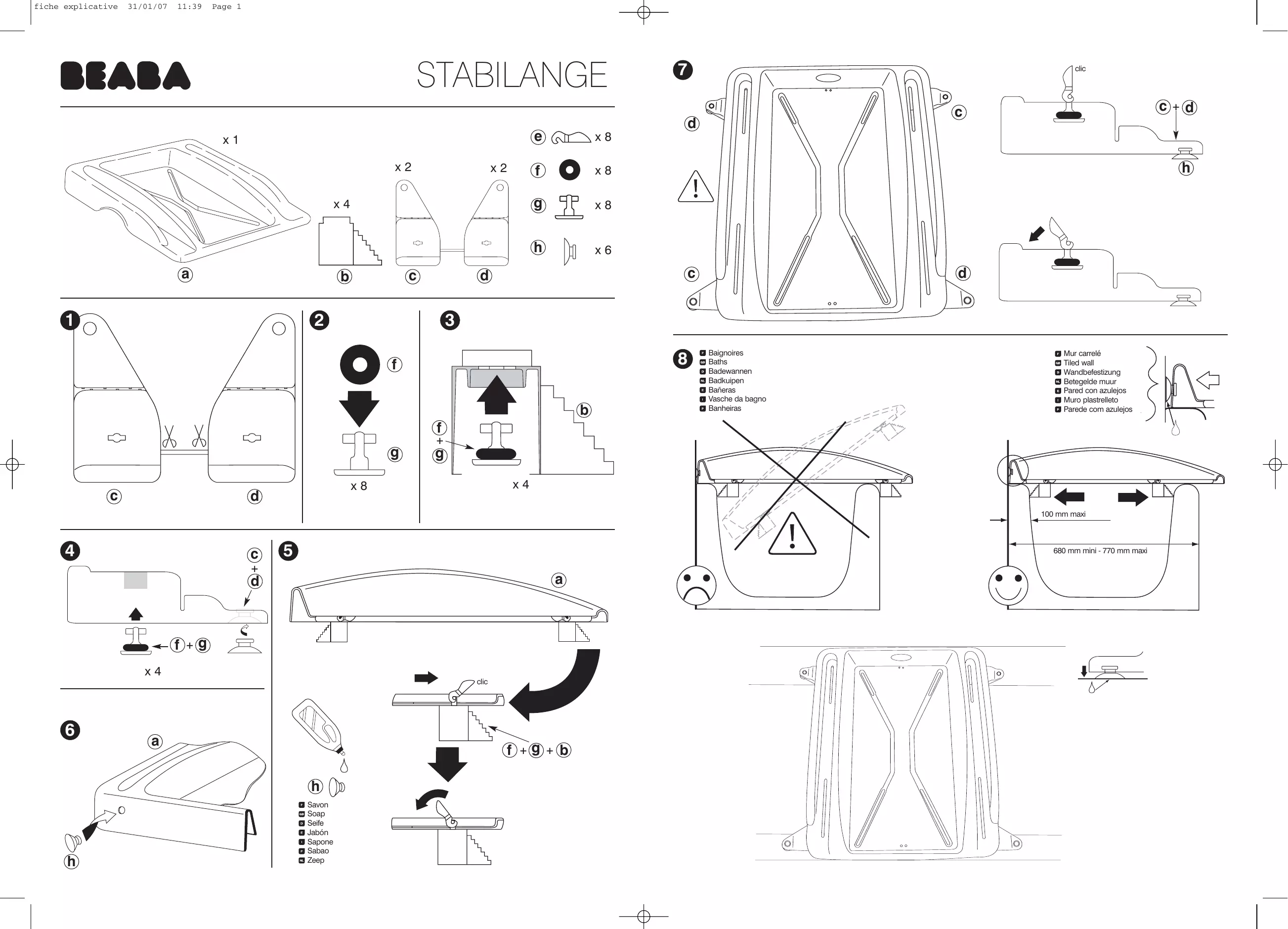 fiche explicative 31/01/07 11:39 Page 1

BEABA

STABILANGE

x 1

a

x 4

b

x 2

c

x 2

d

e x 8

f x 8

g x 8

h x 6

1

c

d

2

f

g

x 8

3

b

f + g

x 4

4

c + d

f + g

x 4

5

a

clic

f + g + b

h

Savon
Soap
Seife
Jabón
Sapone
Sabao
Zeep

6

a

h

7

d

c

c

d

clic

c + d

h

8

Baignoires
Baths
Badewannen
Badkuipen
Bañeras
Vasche da bagno
Banheiras

Mur carrelé
Tiled wall
Wandbefestizung
Betegelde muur
Pared con azulejos
Muro plastrelleto
Parede com azulejos

100 mm maxi

680 mm mini - 770 mm maxi