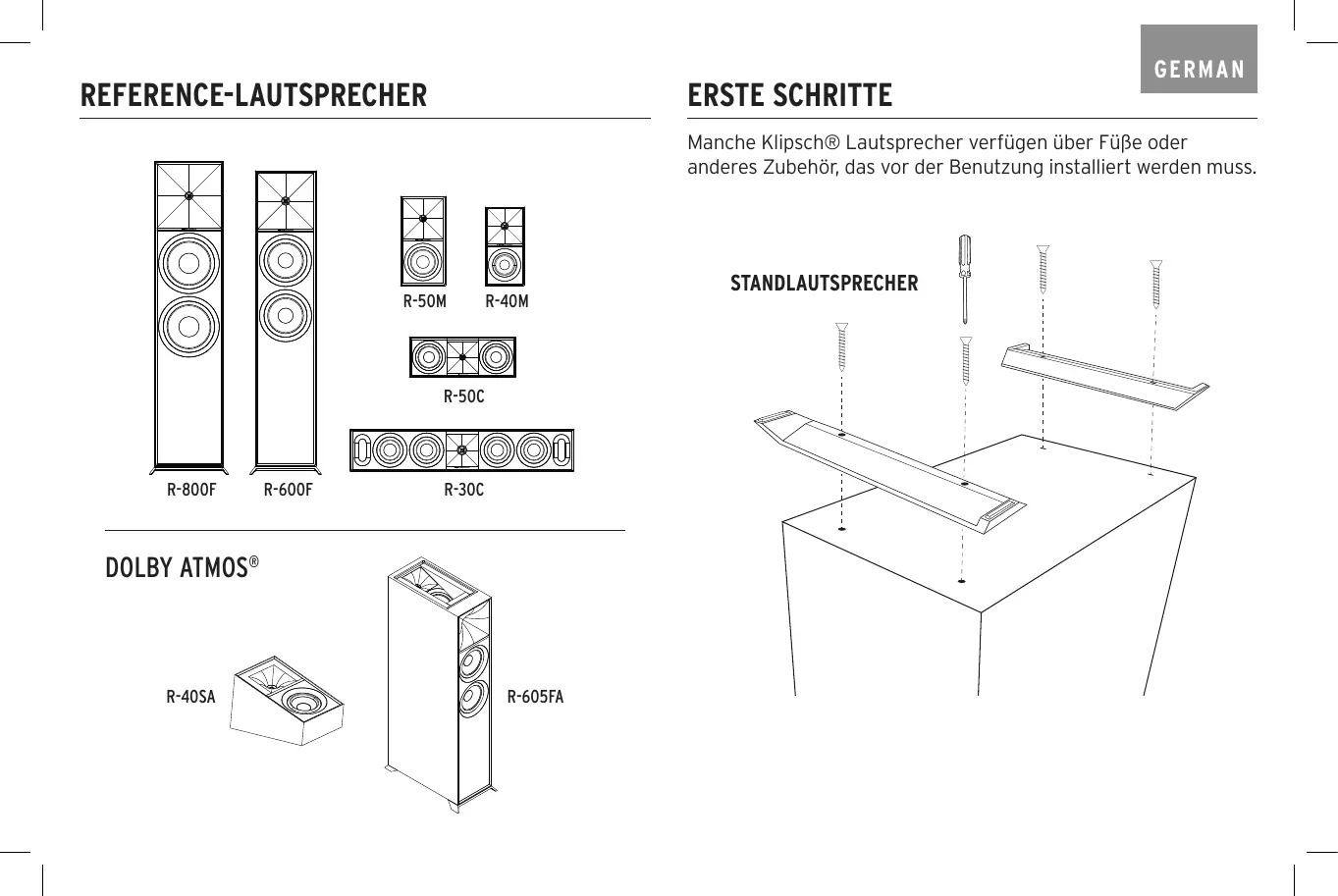 REFERENCE-LAUTSPRECHER

R-50M R-40M

R-50C

R-800F R-600F R-30C

DOLBY ATMOS®

R-40SA

R-605FA

GERMAN

ERSTE SCHRITTE

Manche Klipsch® Lautsprecher verfügen über Füße oder anderes Zubehör, das vor der Benutzung installiert werden muss.

STANDLAUTSPRECHER