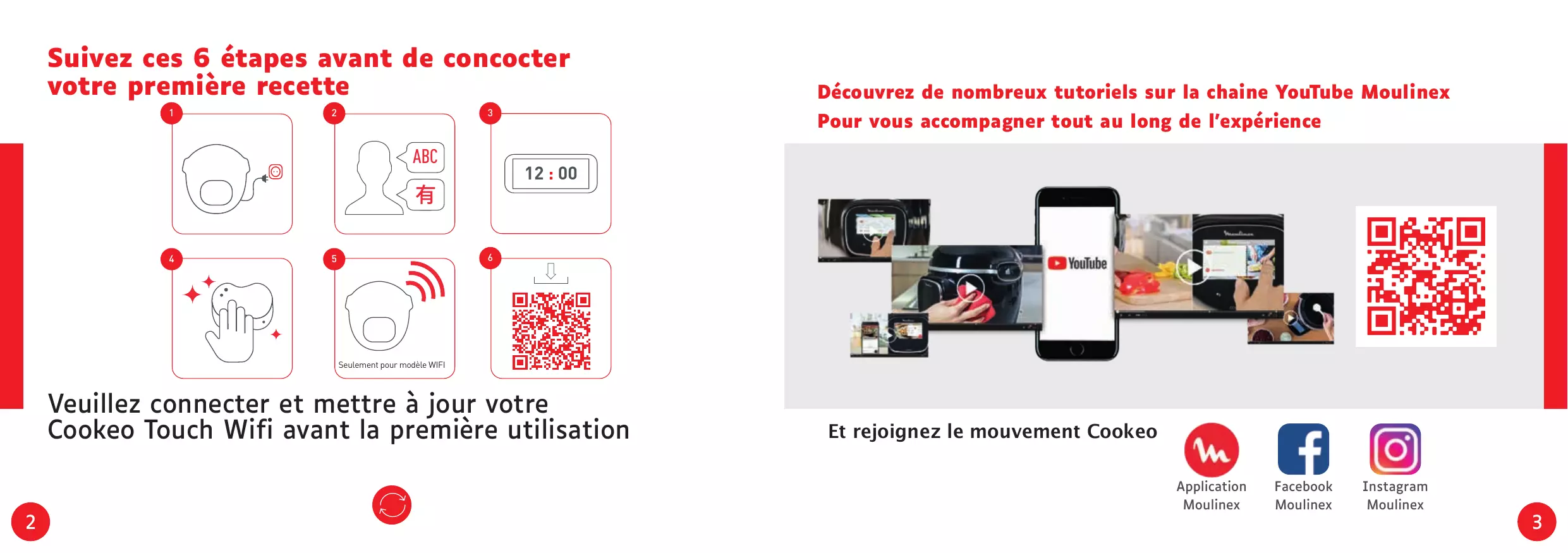 Suivez ces 6 étapes avant de concocter votre première recette

1

2

ABC

有

3

12 : 00

4

5

Seulement pour modèle WIFI

6

Veuillez connecter et mettre à jour votre Cookeo Touch Wifi avant la première utilisation

2

Découvrez de nombreux tutoriels sur la chaine YouTube Moulinex
Pour vous accompagner tout au long de l'expérience

YouTube

Et rejoignez le mouvement Cookeo

Application Moulinex

Facebook Moulinex

Instagram Moulinex

3