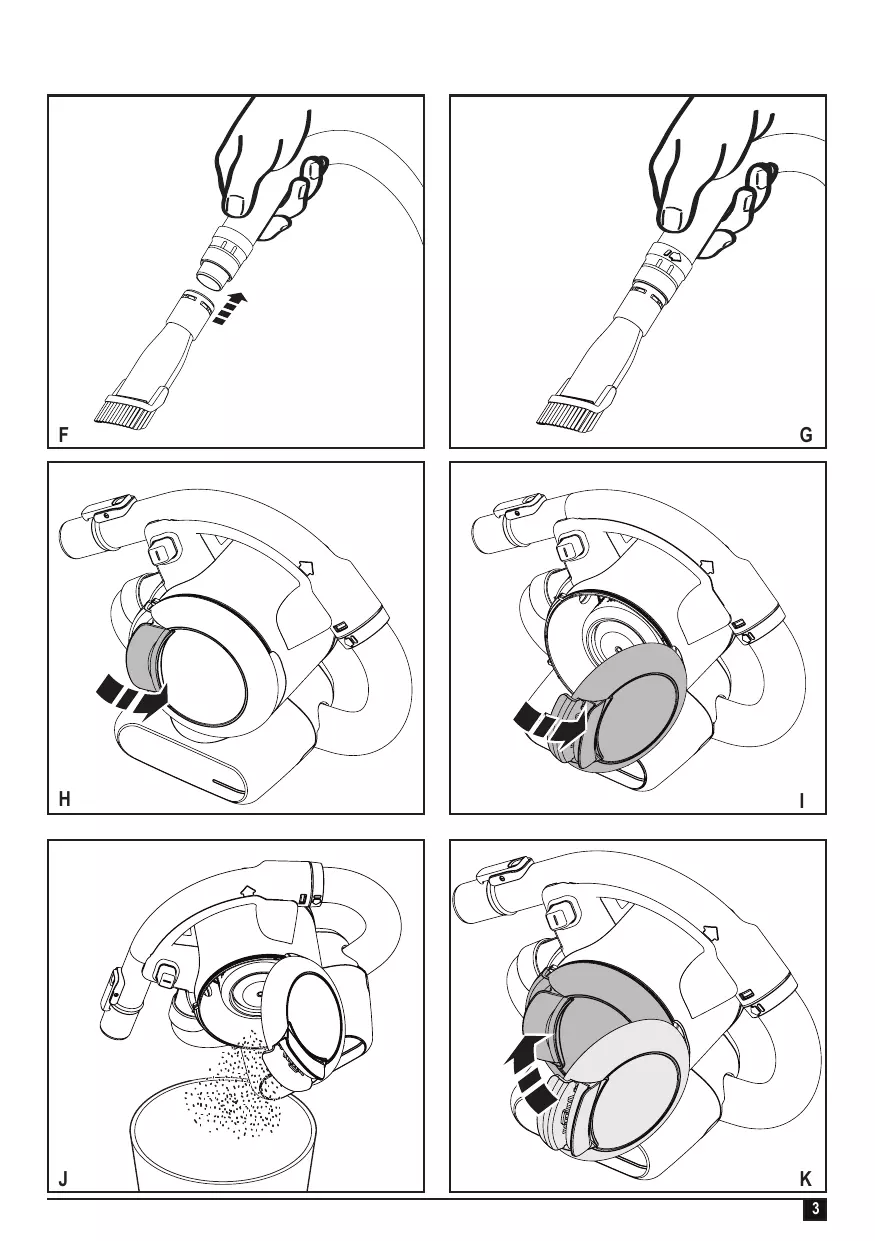 F

G

H

I

J

K

3