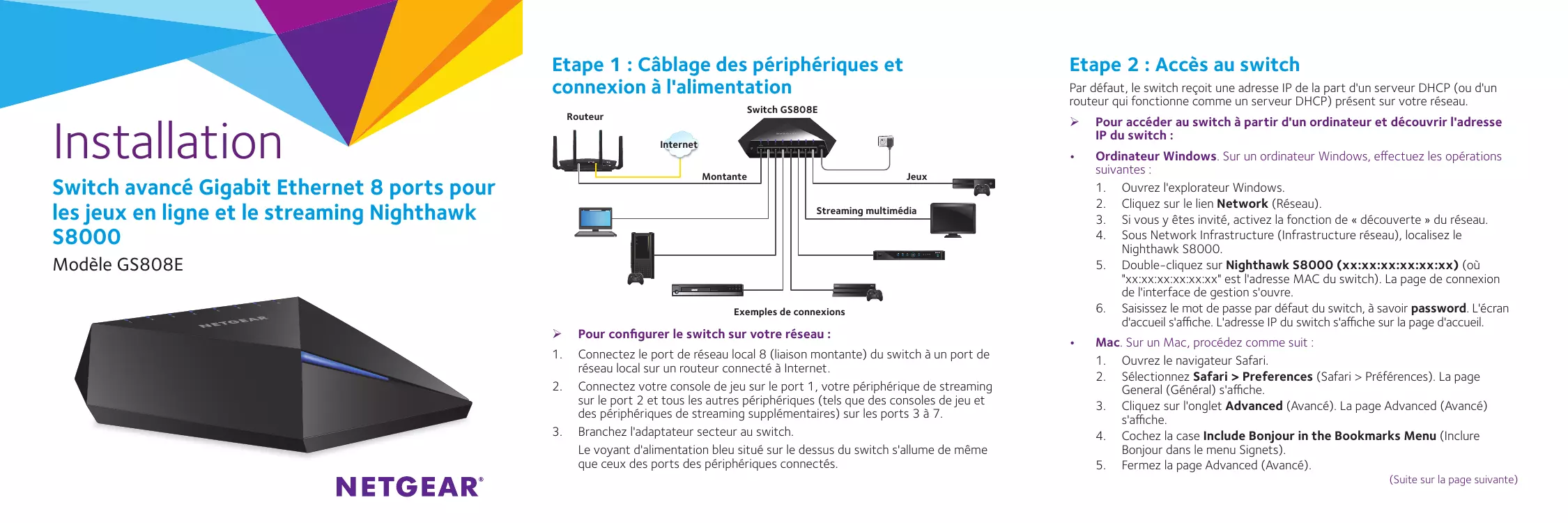 Installation

Switch avancé Gigabit Ethernet 8 ports pour les jeux en ligne et le streaming Nighthawk S8000

Modèle GS808E

NETGEAR

NETGEAR®

Etape 1 : Câblage des périphériques et connexion à l'alimentation

Routeur

Internet

Switch GS808E

Montante

Jeux

Streaming multimédia

Exemples de connexions

➢ Pour configurer le switch sur votre réseau :

1. Connectez le port de réseau local 8 (liaison montante) du switch à un port de réseau local sur un routeur connecté à Internet.

2. Connectez votre console de jeu sur le port 1, votre périphérique de streaming sur le port 2 et tous les autres périphériques (tels que des consoles de jeu et des périphériques de streaming supplémentaires) sur les ports 3 à 7.

3. Branchez l'adaptateur secteur au switch.

Le voyant d'alimentation bleu situé sur le dessus du switch s'allume de même que ceux des ports des périphériques connectés.

Etape 2 : Accès au switch

Par défaut, le switch reçoit une adresse IP de la part d'un serveur DHCP (ou d'un routeur qui fonctionne comme un serveur DHCP) présent sur votre réseau.

➢ Pour accéder au switch à partir d'un ordinateur et découvrir l'adresse IP du switch :

• Ordinateur Windows. Sur un ordinateur Windows, effectuez les opérations suivantes :

1. Ouvrez l'explorateur Windows.
2. Cliquez sur le lien Network (Réseau).
3. Si vous y êtes invité, activez la fonction de « découverte » du réseau.
4. Sous Network Infrastructure (Infrastructure réseau), localisez le Nighthawk S8000.
5. Double-cliquez sur Nighthawk S8000 (xx:xx:xx:xx:xx:xx) (où "xx:xx:xx:xx:xx:xx" est l'adresse MAC du switch). La page de connexion de l'interface de gestion s'ouvre.
6. Saisissez le mot de passe par défaut du switch, à savoir password. L'écran d'accueil s'affiche. L'adresse IP du switch s'affiche sur la page d'accueil.

• Mac. Sur un Mac, procédez comme suit :

1. Ouvrez le navigateur Safari.
2. Sélectionnez Safari > Preferences (Safari > Préférences). La page General (Général) s'affiche.
3. Cliquez sur l'onglet Advanced (Avancé). La page Advanced (Avancé) s'affiche.
4. Cochez la case Include Bonjour in the Bookmarks Menu (Inclure Bonjour dans le menu Signets).
5. Fermez la page Advanced (Avancé).

(Suite sur la page suivante)