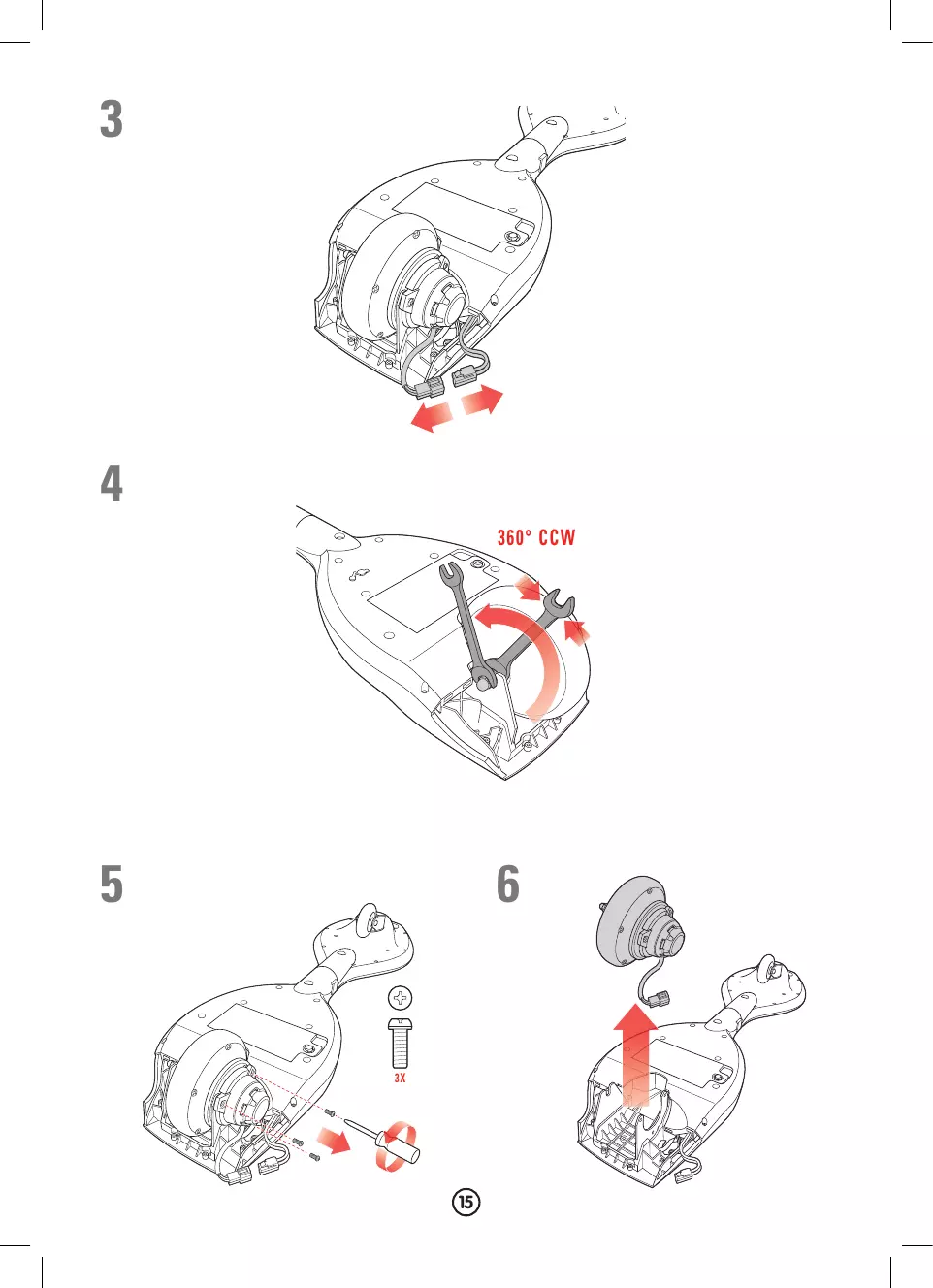 3

4

360° CCW

5

3X

6

15