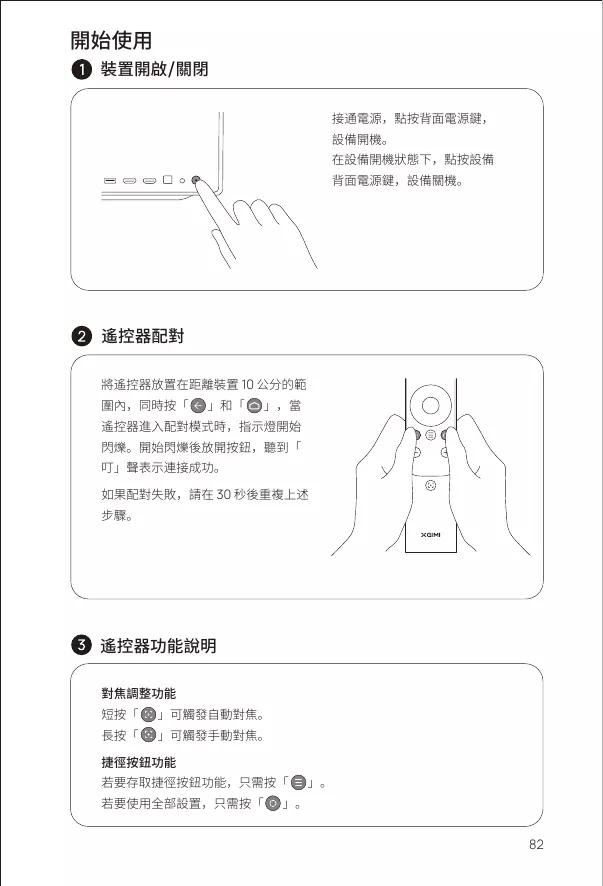 開始使用

1 裝置開啟/關閉

接通電源，點按背面電源鍵，設備開機。
在設備開機狀態下，點按設備背面電源鍵，設備關機。

2 遙控器配對

將遙控器放置在距離裝置 10 公分的範圍內，同時按「」和「」，當遙控器進入配對模式時，指示燈開始閃爍。開始閃爍後放開按鈕，聽到「叮」聲表示連接成功。

如果配對失敗，請在 30 秒後重複上述步驟。

XGIMI

3 遙控器功能說明

對焦調整功能
短按「」可觸發自動對焦。
長按「」可觸發手動對焦。

捷徑按鈕功能
若要存取捷徑按鈕功能，只需按「」。
若要使用全部設置，只需按「」。

82